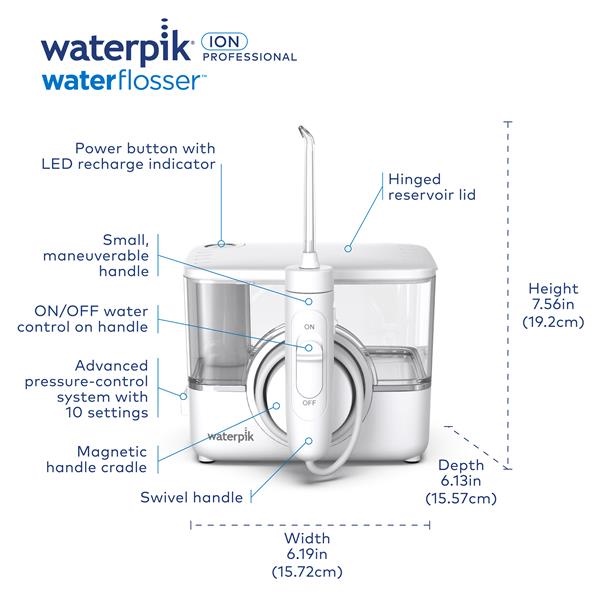 waterpik® ION PROFESSIONAL
waterflosser™

Power button with LED recharge indicator

Hinged reservoir lid

Small, maneuverable handle

ON/OFF water control on handle

Advanced pressure-control system with 10 settings

Magnetic handle cradle

Swivel handle

ON

OFF

waterpik

Height 7.56in (19.2cm)

Depth 6.13in (15.57cm)

Width 6.19in (15.72cm)