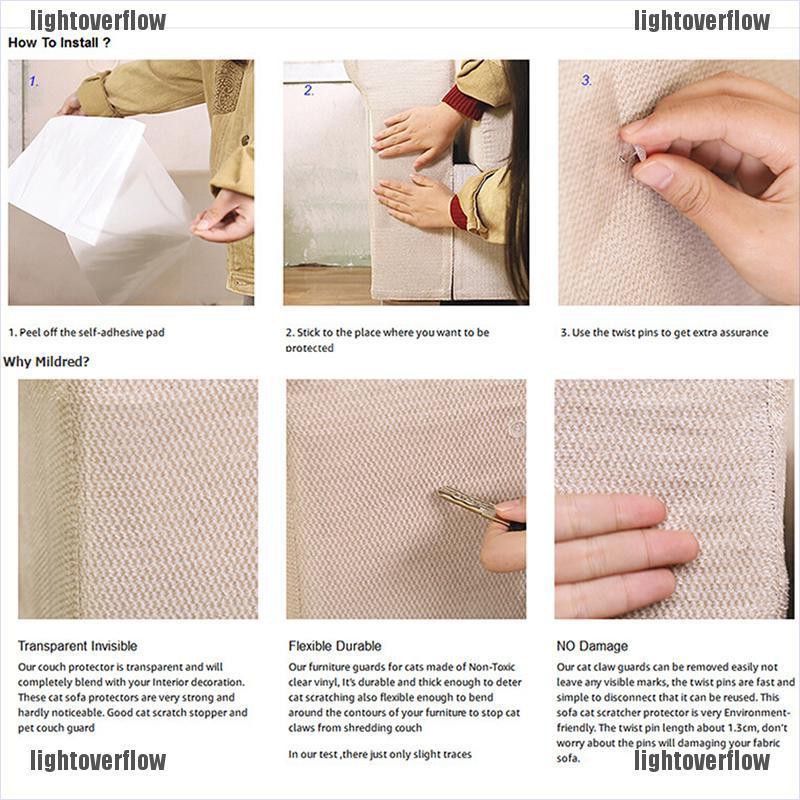 lightoverflow lightoverflow

How To Install ?

1.

2.

3.

1. Peel off the self-adhesive pad

2. Stick to the place where you want to be protected

3. Use the twist pins to get extra assurance

Why Mildred?

Transparent Invisible

Our couch protector is transparent and will completely blend with your Interior decoration. These cat sofa protectors are very strong and hardly noticeable. Good cat scratch stopper and pet couch guard

Flexible Durable

Our furniture guards for cats made of Non-Toxic clear vinyl, It's durable and thick enough to deter cat scratching also flexible enough to bend around the contours of your furniture to stop cat claws from shredding couch

In our test ,there just only slight traces

NO Damage

Our cat claw guards can be removed easily not leave any visible marks, the twist pins are fast and simple to disconnect that it can be reused. This sofa cat scratcher protector is very Environment-friendly. The twist pin length about 1.3cm, don't worry about the pins will damaging your fabric sofa.

lightoverflow lightoverflow