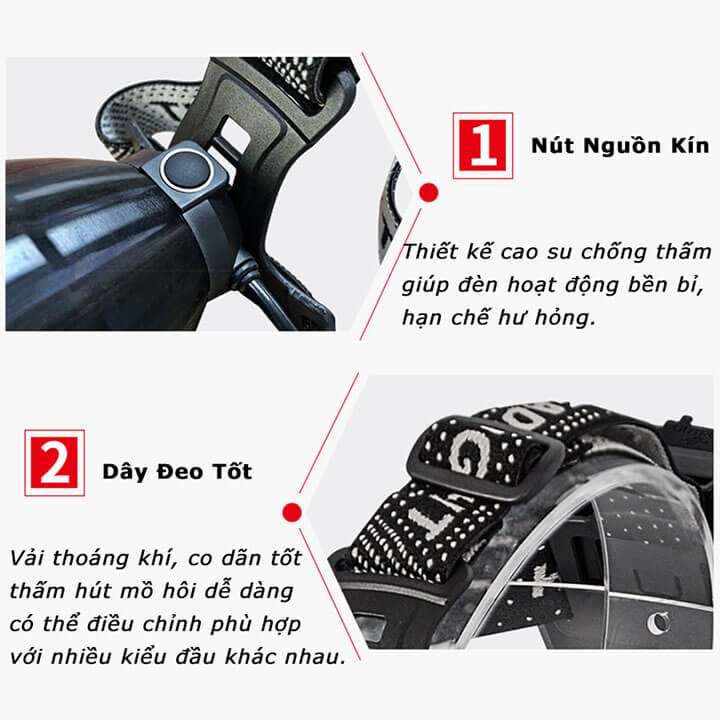 1 Nút Nguồn Kín

Thiết kế cao su chống thấm giúp đèn hoạt động bền bỉ, hạn chế hư hỏng.

2 Dây Đeo Tốt

Vải thoáng khí, co dãn tốt thấm hút mồ hôi dễ dàng có thể điều chỉnh phù hợp với nhiều kiểu đầu khác nhau.