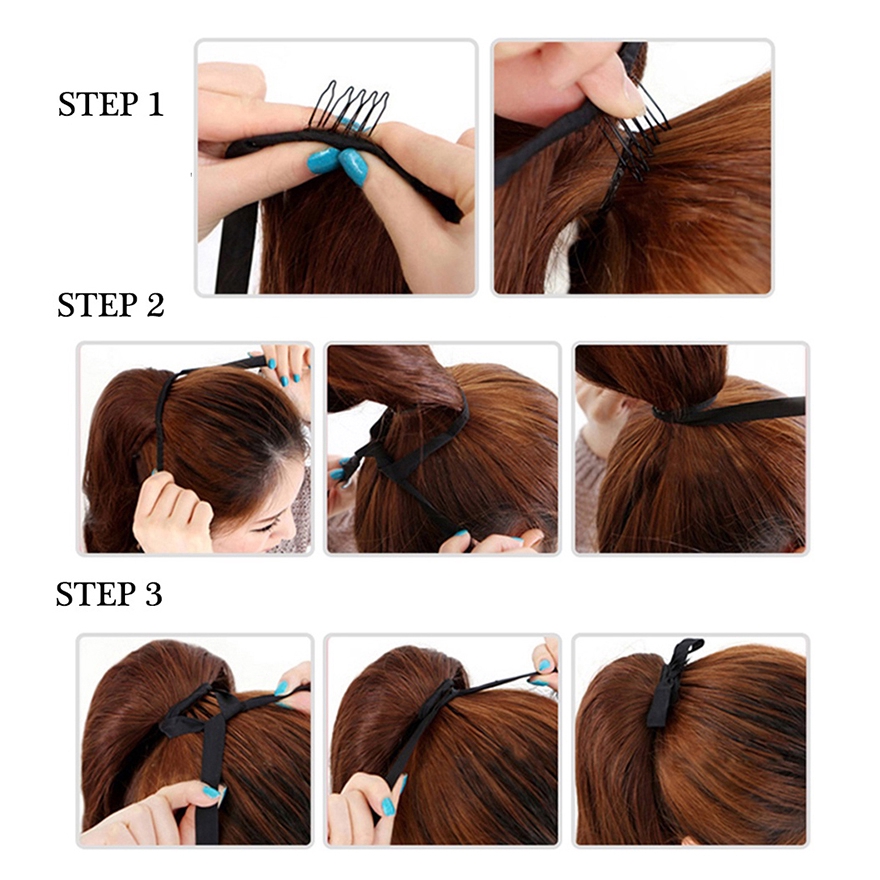 STEP 1

STEP 2

STEP 3