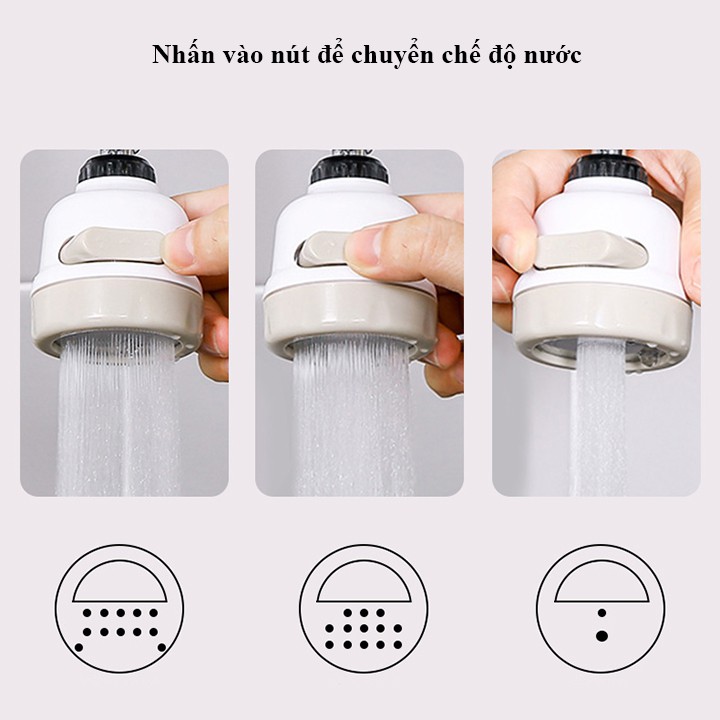 Nhấn vào nút để chuyển chế độ nước