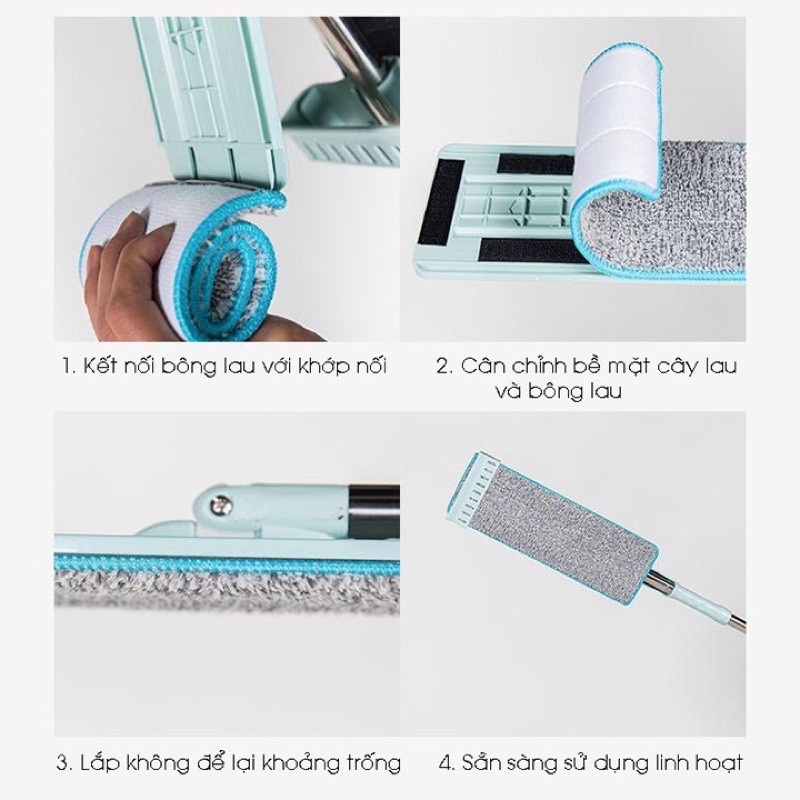 1. Kết nối bông lau với khớp nối

2. Căn chỉnh bề mặt cây lau và bông lau

3. Lắp không để lại khoảng trống

4. Sẵn sàng sử dụng linh hoạt