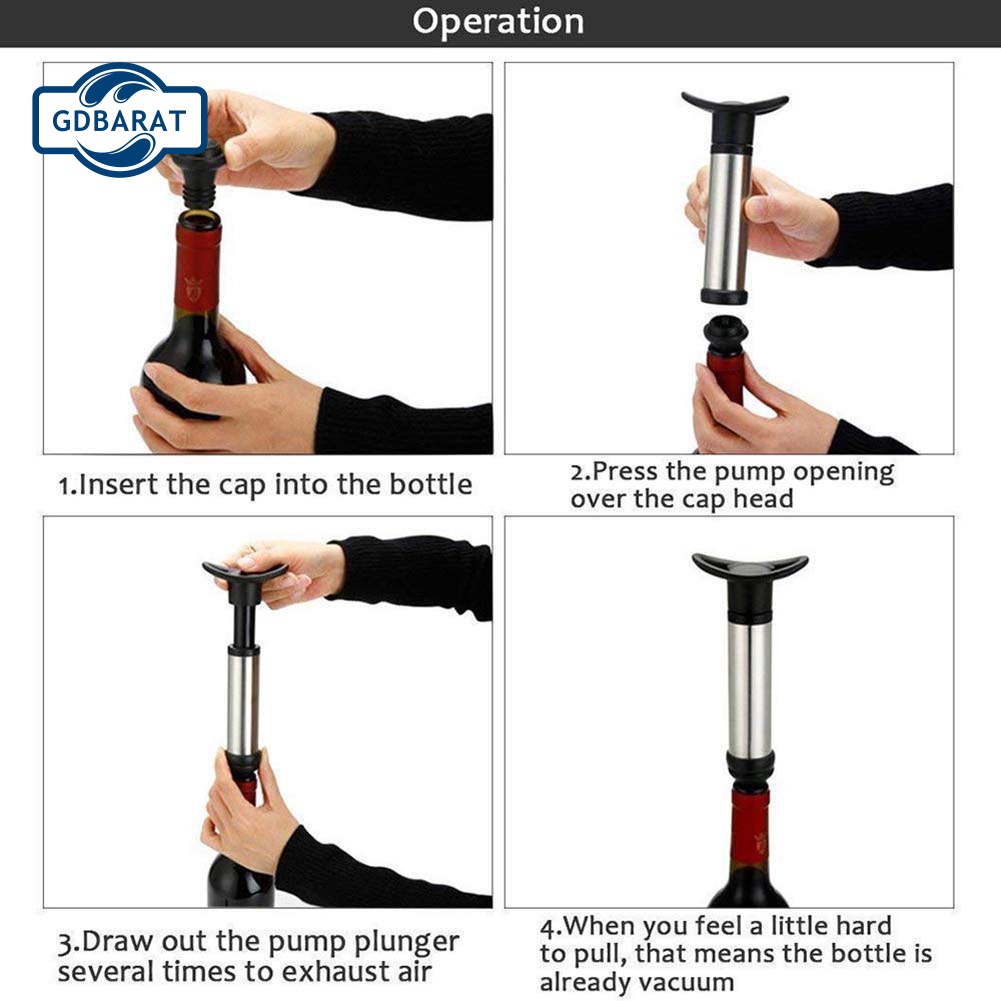 Operation

GDBARAT

1.Insert the cap into the bottle

2.Press the pump opening over the cap head

3.Draw out the pump plunger several times to exhaust air

4.When you feel a little hard to pull, that means the bottle is already vacuum