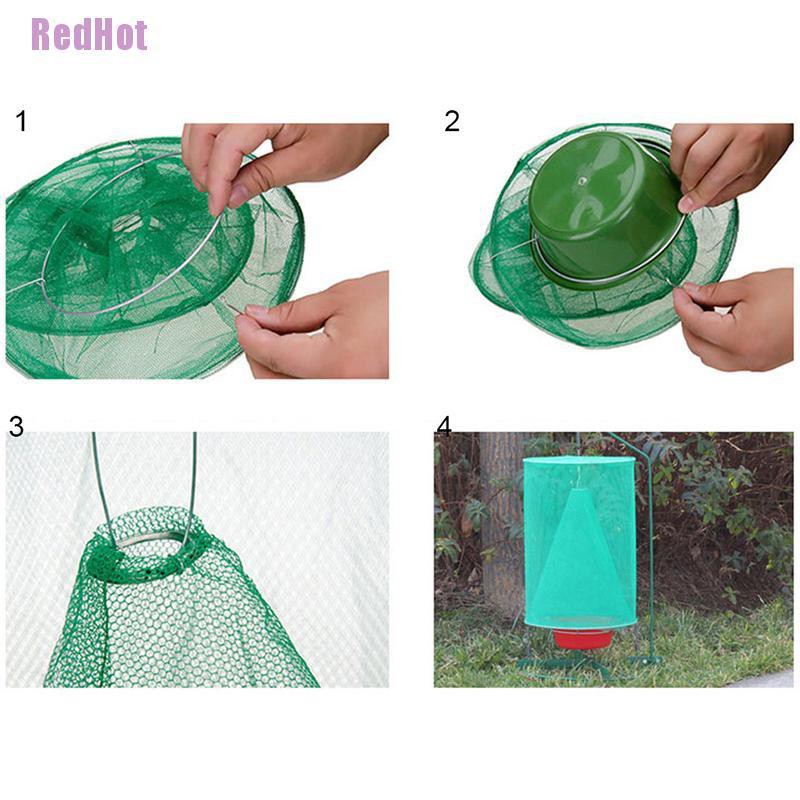 RedHot

1

2

3

4