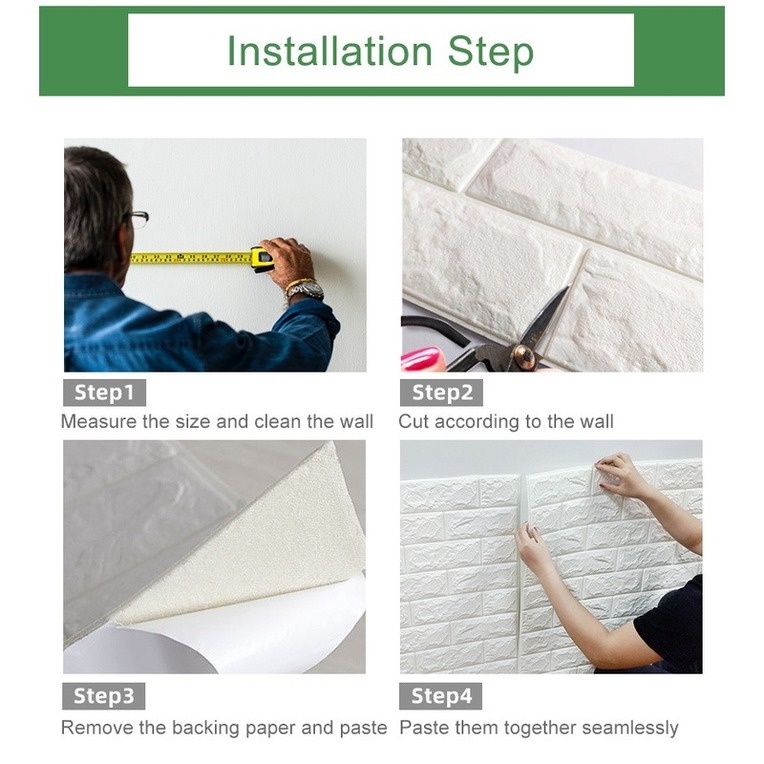 Installation Step

Step1
Measure the size and clean the wall

Step2
Cut according to the wall

Step3
Remove the backing paper and paste

Step4
Paste them together seamlessly