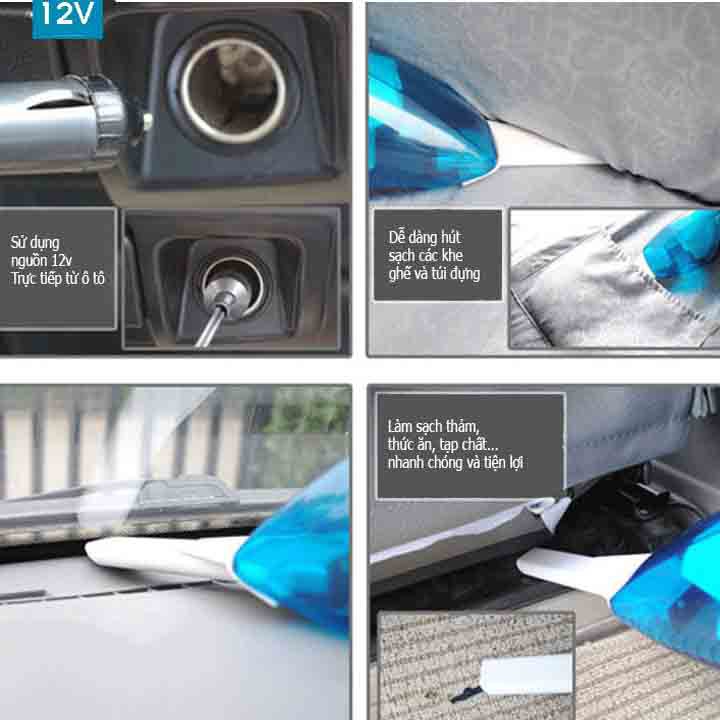 12V

Sử dụng nguồn 12v Trực tiếp từ ô tô

Dễ dàng hút sạch các khe ghế và túi đựng

Làm sạch thảm, thức ăn, tạp chất... nhanh chóng và tiện lợi