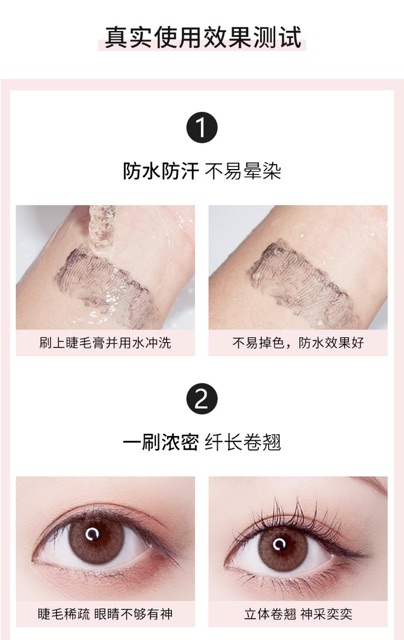 真实使用效果测试

1

防水防汗 不易晕染

刷上睫毛膏并用水冲洗

不易掉色，防水效果好

2

一刷浓密 纤长卷翘

睫毛稀疏 眼睛不够有神

立体卷翘 神采奕奕