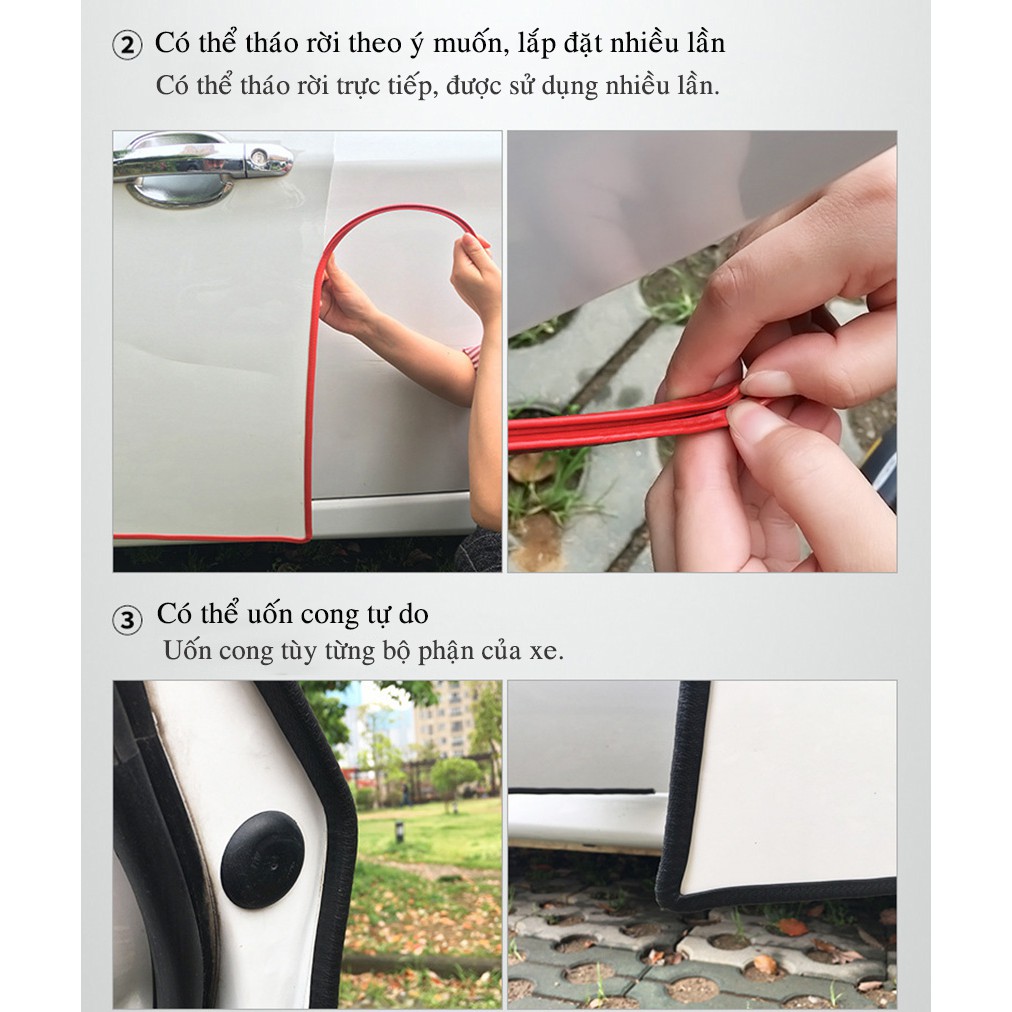 ② Có thể tháo rời theo ý muốn, lắp đặt nhiều lần
Có thể tháo rời trực tiếp, được sử dụng nhiều lần.

③ Có thể uốn cong tự do
Uốn cong tùy từng bộ phận của xe.