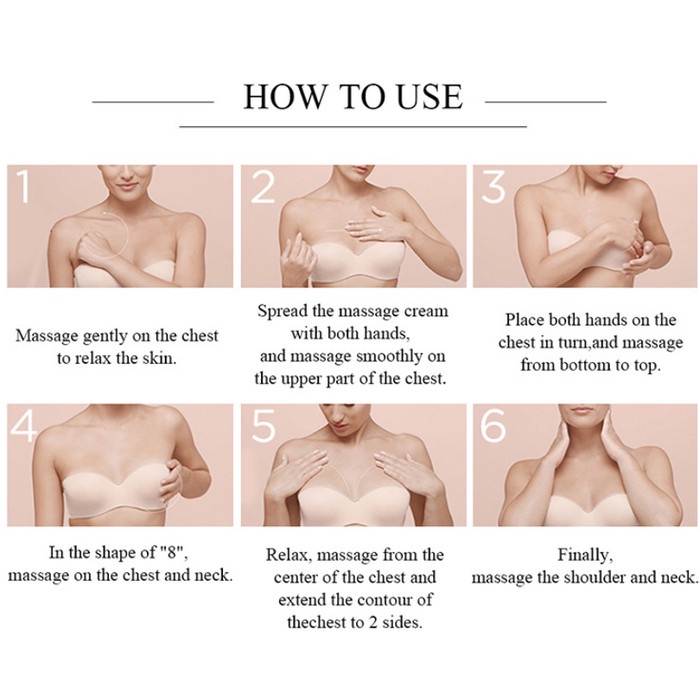 HOW TO USE

1

Massage gently on the chest to relax the skin.

2

Spread the massage cream with both hands, and massage smoothly on the upper part of the chest.

3

Place both hands on the chest in turn,and massage from bottom to top.

4

In the shape of "8", massage on the chest and neck.

5

Relax, massage from the center of the chest and extend the contour of thechest to 2 sides.

6

Finally, massage the shoulder and neck.