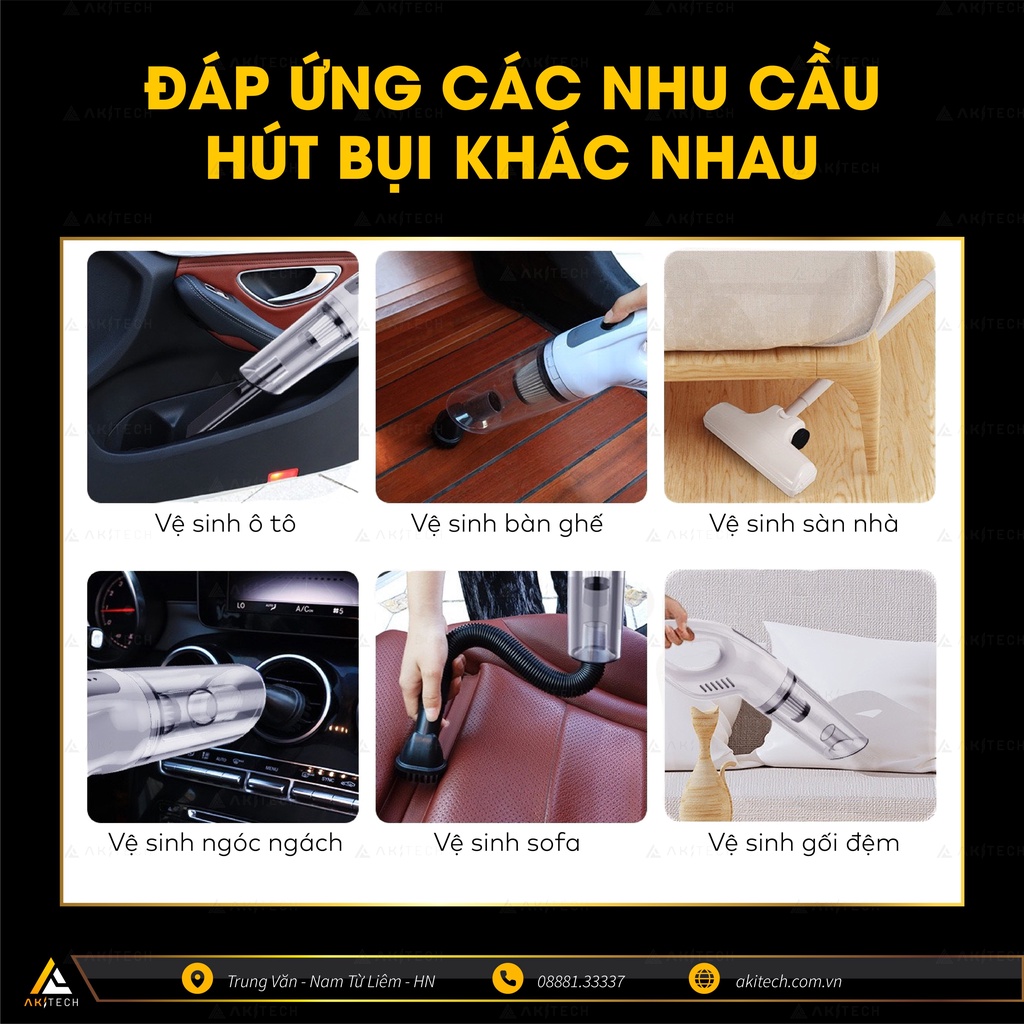 ĐÁP ỨNG CÁC NHU CẦU HÚT BỤI KHÁC NHAU

Vệ sinh ô tô

Vệ sinh bàn ghế

Vệ sinh sàn nhà

Vệ sinh ngóc ngách

Vệ sinh sofa

Vệ sinh gối đệm

AKITECH

Trung Văn - Nam Từ Liêm - HN

08881.33337

akitech.com.vn