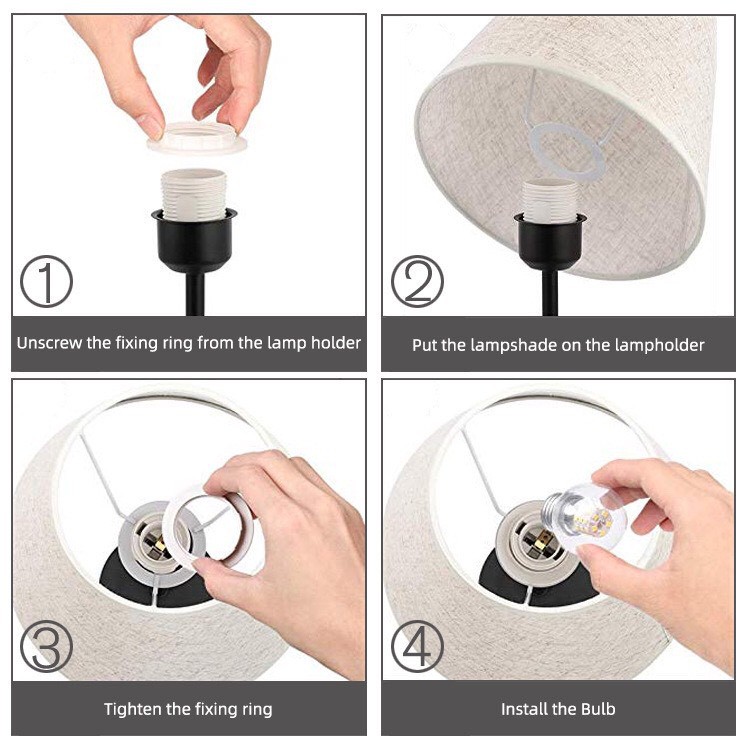 ①

Unscrew the fixing ring from the lamp holder

②

Put the lampshade on the lampholder

③

Tighten the fixing ring

④

Install the Bulb