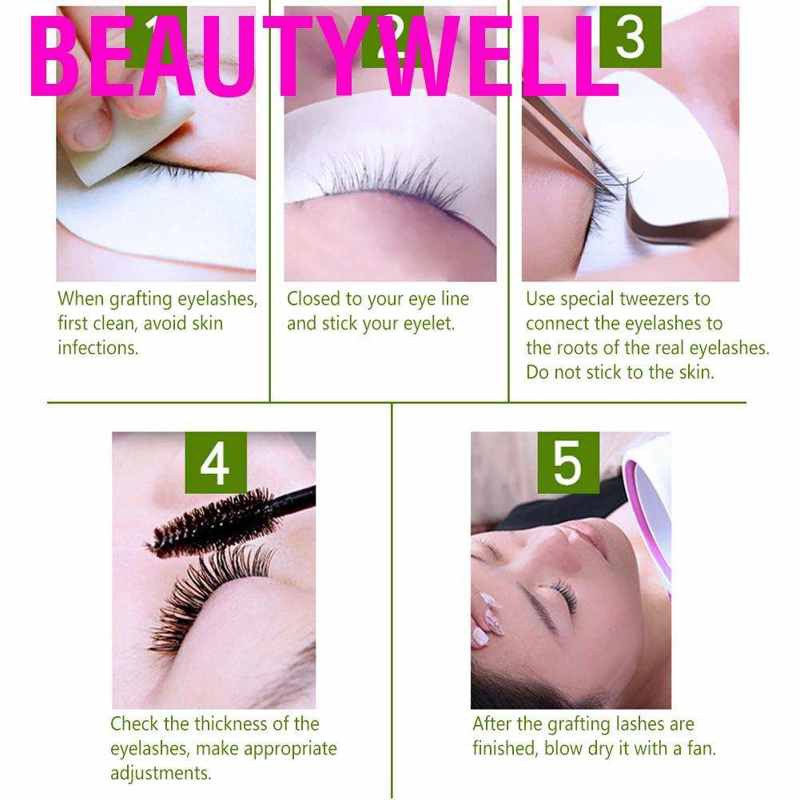 BEAUTYWELL

1

When grafting eyelashes, first clean, avoid skin infections.

2

Closed to your eye line and stick your eyelet.

3

Use special tweezers to connect the eyelashes to the roots of the real eyelashes. Do not stick to the skin.

4

Check the thickness of the eyelashes, make appropriate adjustments.

5

After the grafting lashes are finished, blow dry it with a fan.