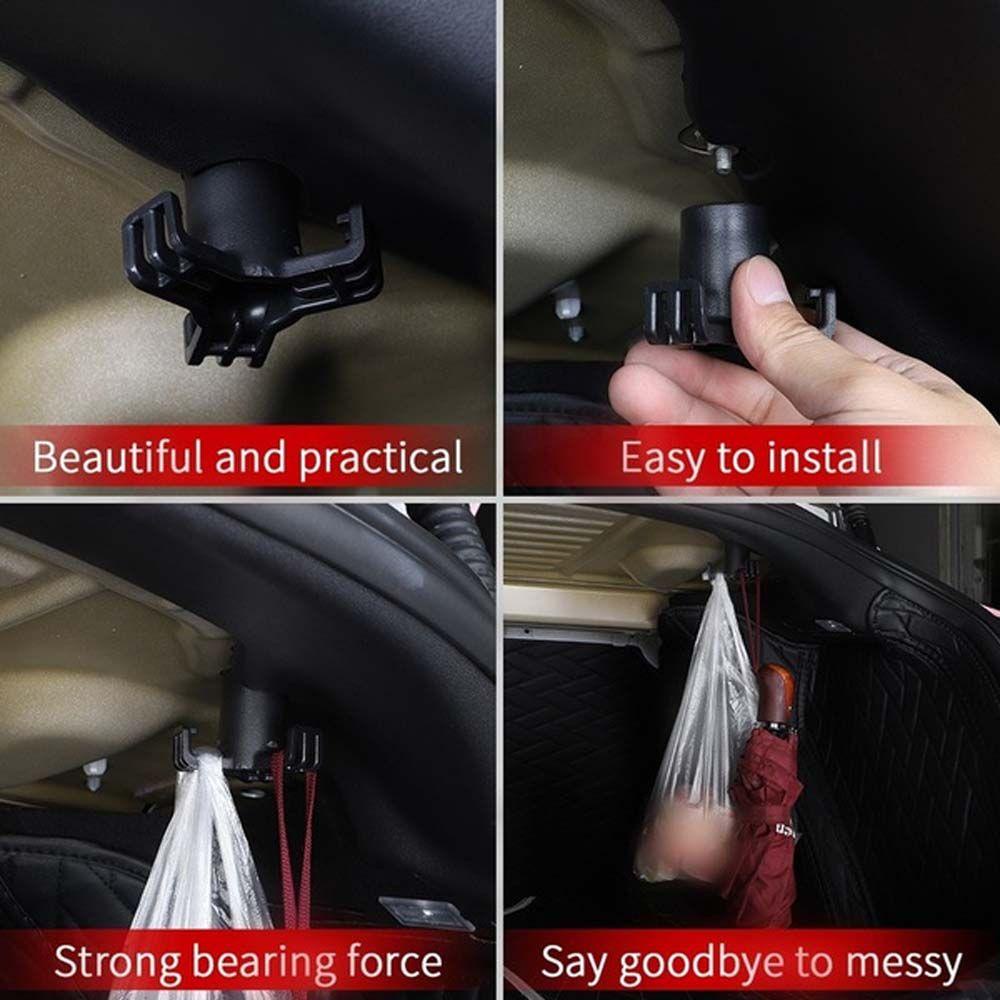 Beautiful and practical

Easy to install

Strong bearing force

Say goodbye to messy