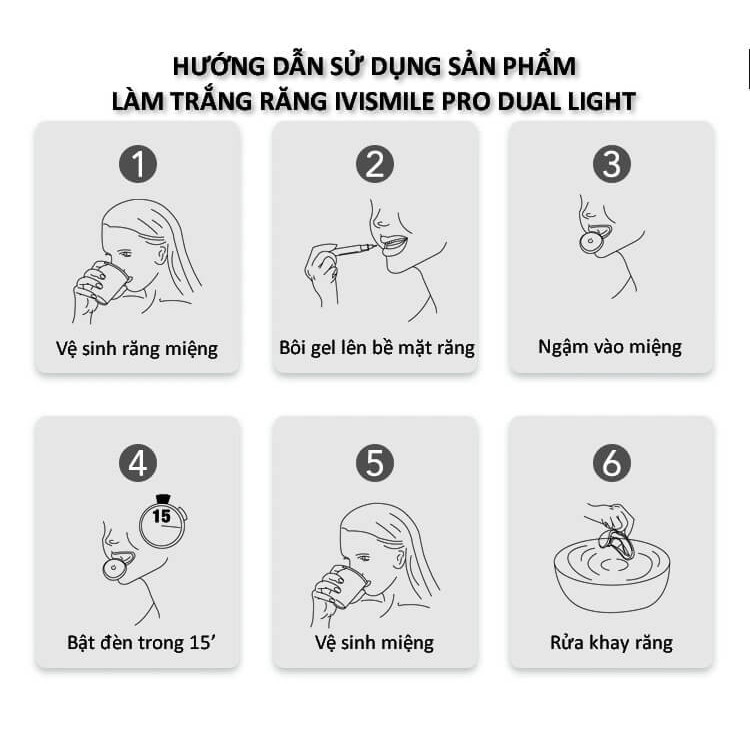 HƯỚNG DẪN SỬ DỤNG SẢN PHẨM
LÀM TRẮNG RĂNG IVISMILE PRO DUAL LIGHT

1
Vệ sinh răng miệng

2
Bôi gel lên bề mặt răng

3
Ngậm vào miệng

4
15
Bật đèn trong 15’

5
Vệ sinh miệng

6
Rửa khay răng