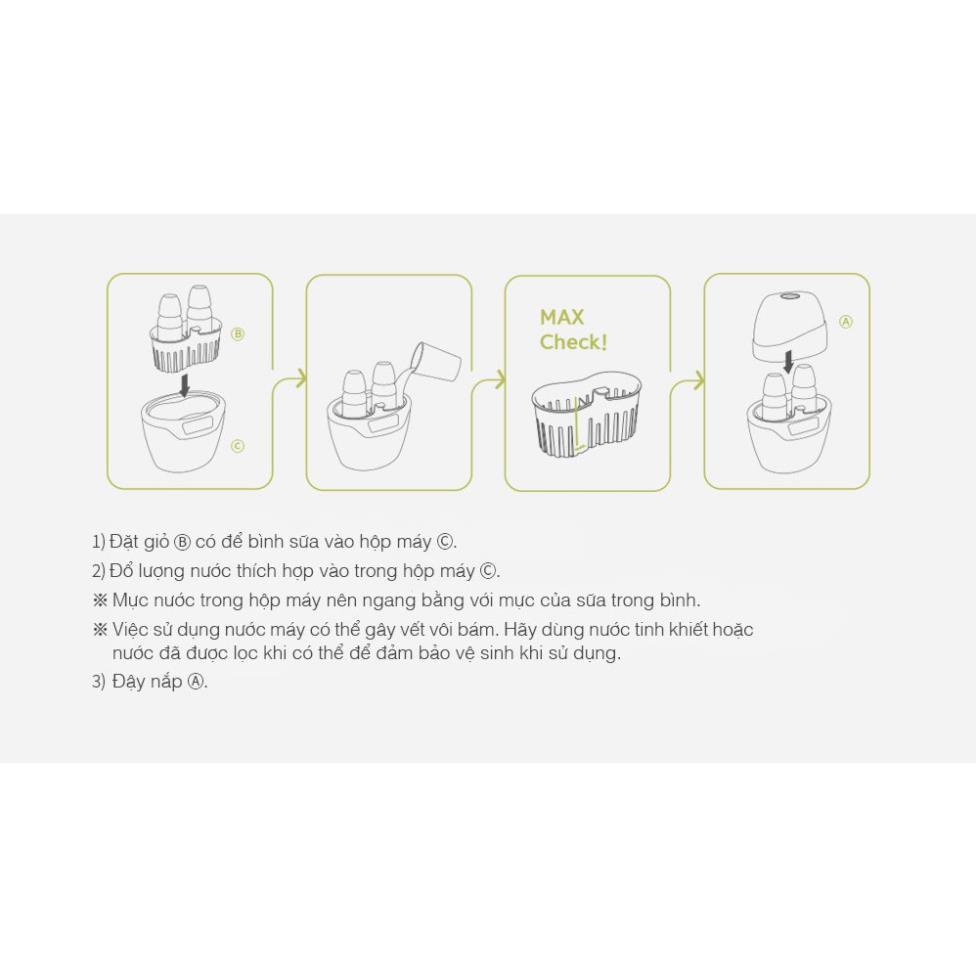 Ⓑ

Ⓒ

MAX Check!

Ⓐ

1) Đặt giỏ Ⓑ có để bình sữa vào hộp máy Ⓒ.

2) Đổ lượng nước thích hợp vào trong hộp máy Ⓒ.

※ Mực nước trong hộp máy nên ngang bằng với mực của sữa trong bình.

※ Việc sử dụng nước máy có thể gây vết vôi bám. Hãy dùng nước tinh khiết hoặc nước đã được lọc khi có thể để đảm bảo vệ sinh khi sử dụng.

3) Đậy nắp Ⓐ.