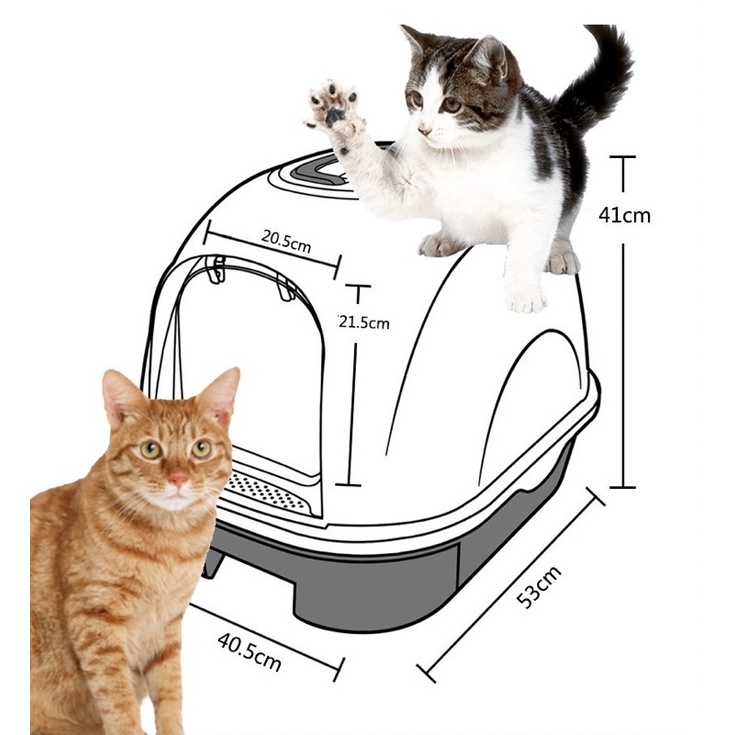 41cm
20.5cm
21.5cm
53cm
40.5cm