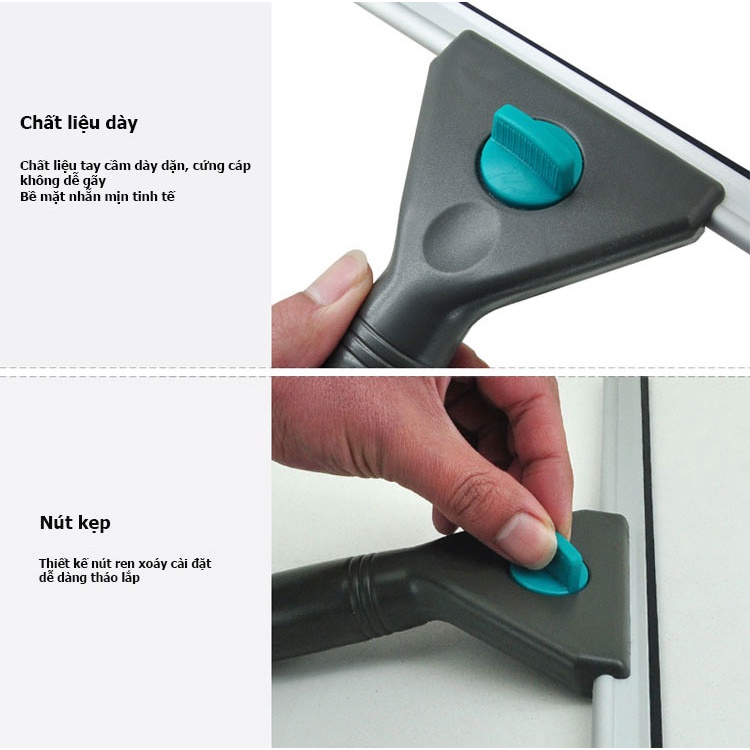 Chất liệu dày

Chất liệu tay cầm dày dặn, cứng cáp không dễ gãy
Bề mặt nhẵn mịn tinh tế

Nút kẹp

Thiết kế nút ren xoáy cài đặt dễ dàng tháo lắp