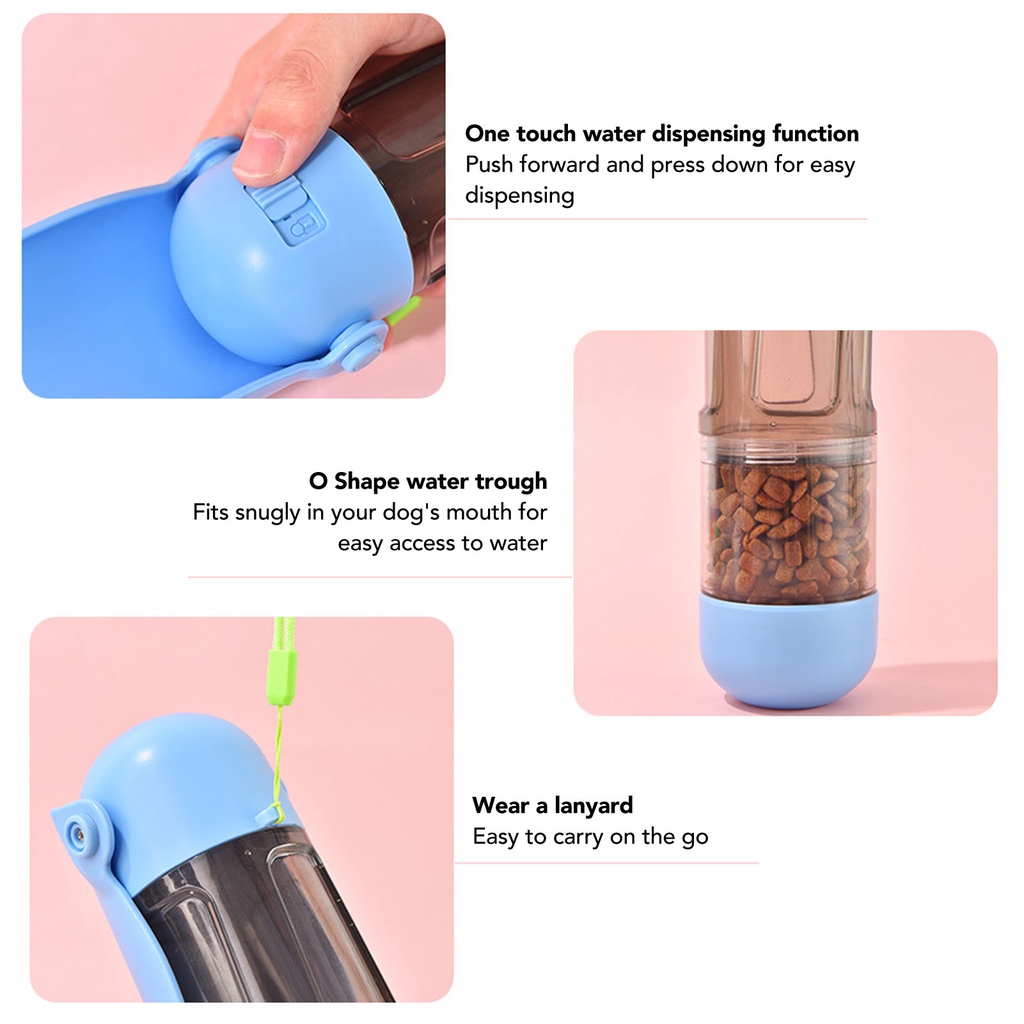 One touch water dispensing function
Push forward and press down for easy dispensing

O Shape water trough
Fits snugly in your dog's mouth for easy access to water

Wear a lanyard
Easy to carry on the go