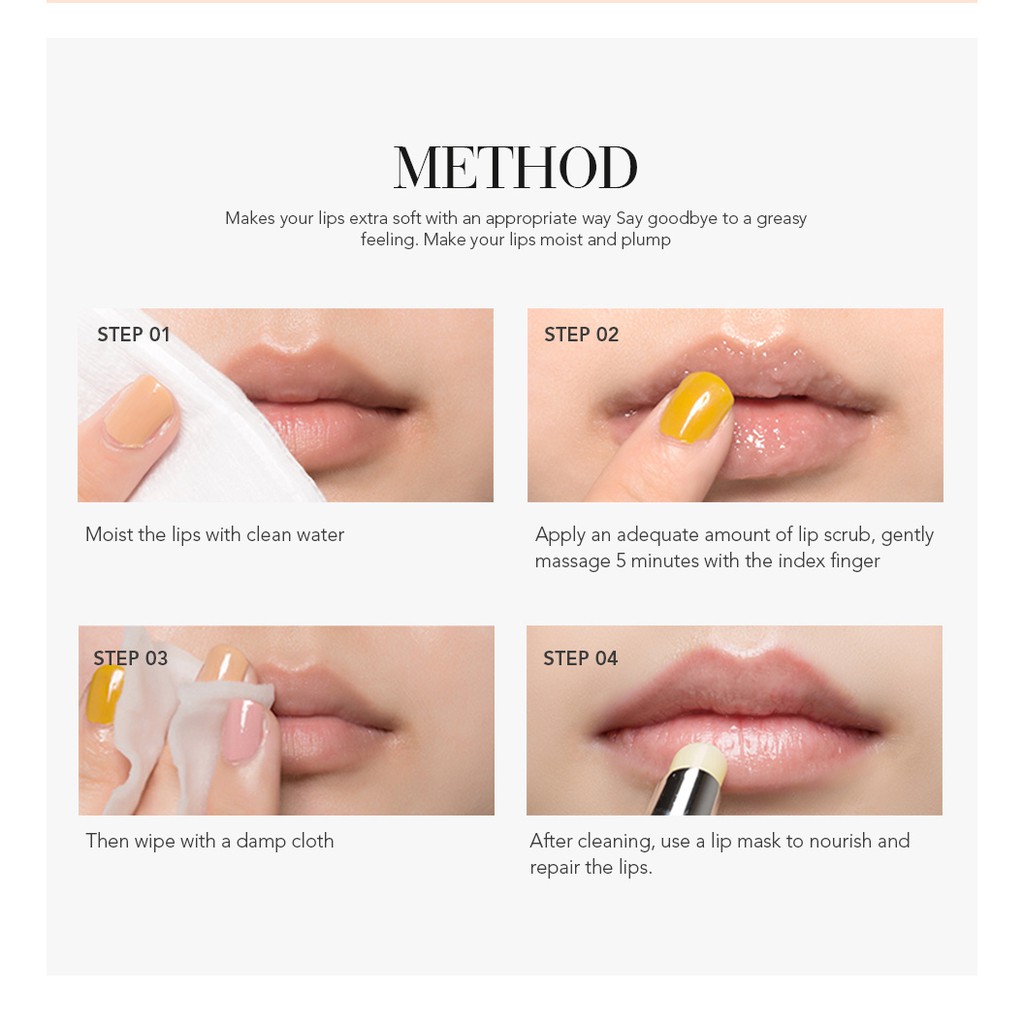 METHOD

Makes your lips extra soft with an appropriate way Say goodbye to a greasy feeling. Make your lips moist and plump

STEP 01

Moist the lips with clean water

STEP 02

Apply an adequate amount of lip scrub, gently massage 5 minutes with the index finger

STEP 03

Then wipe with a damp cloth

STEP 04

After cleaning, use a lip mask to nourish and repair the lips.