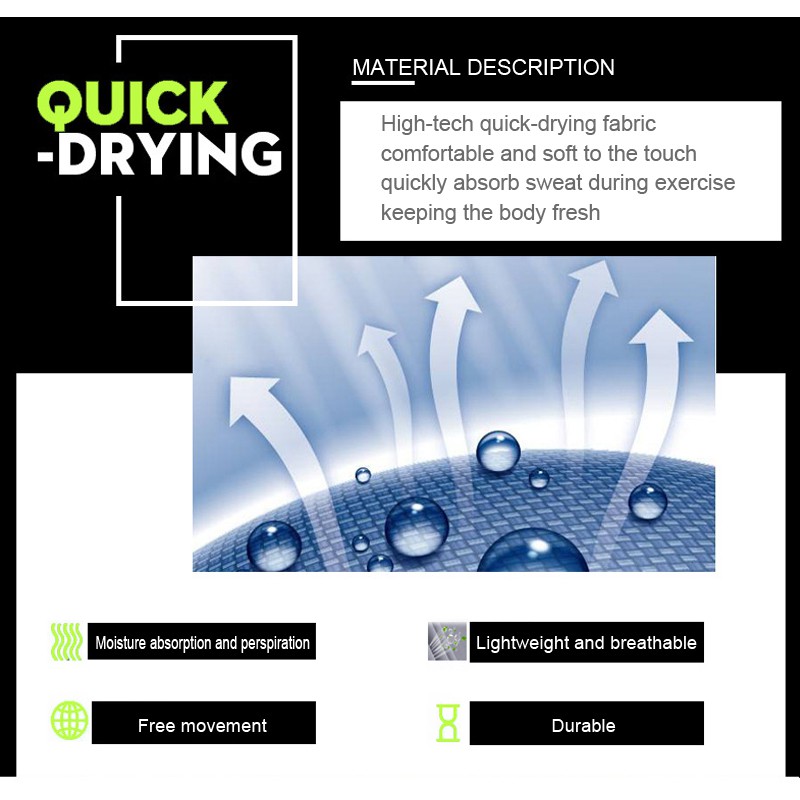 QUICK
-DRYING

MATERIAL DESCRIPTION

High-tech quick-drying fabric
comfortable and soft to the touch
quickly absorb sweat during exercise
keeping the body fresh

Moisture absorption and perspiration

Lightweight and breathable

Free movement

Durable