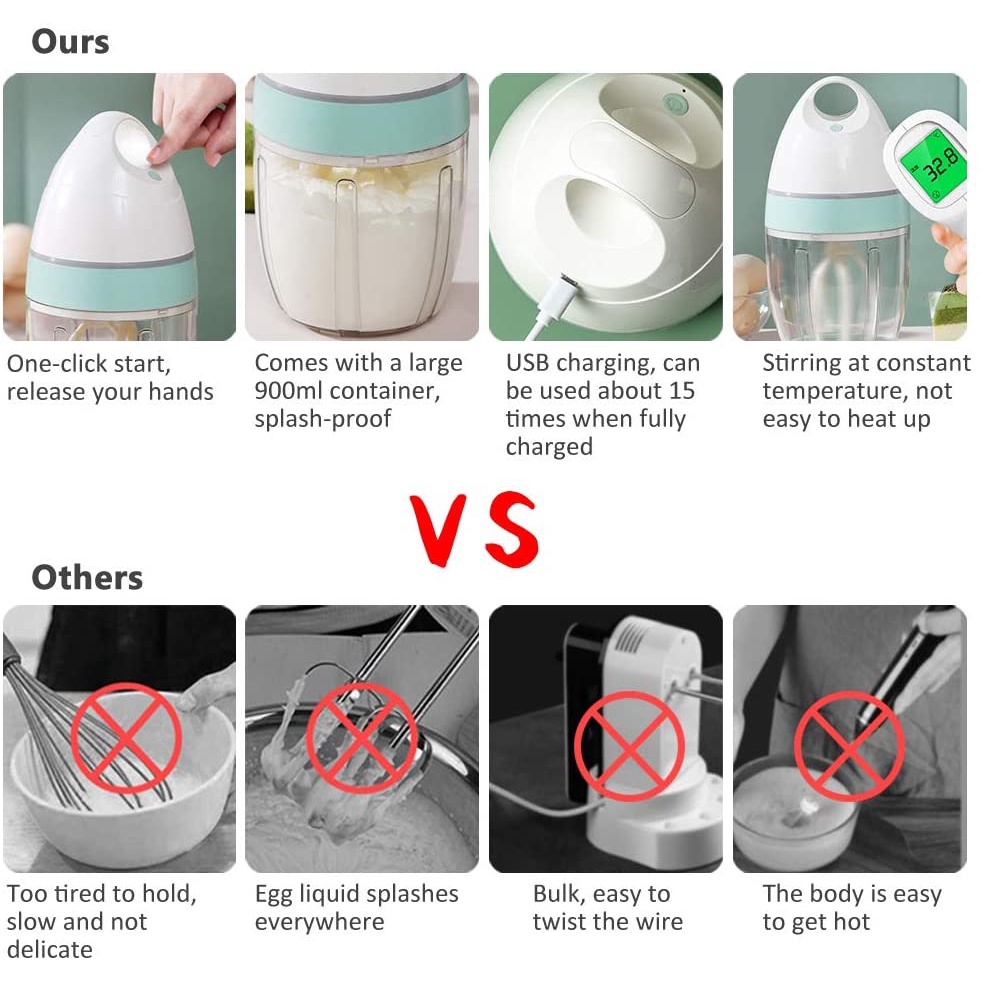 Ours

32.8

One-click start, release your hands

Comes with a large 900ml container, splash-proof

USB charging, can be used about 15 times when fully charged

Stirring at constant temperature, not easy to heat up

VS

Others

Too tired to hold, slow and not delicate

Egg liquid splashes everywhere

Bulk, easy to twist the wire

The body is easy to get hot