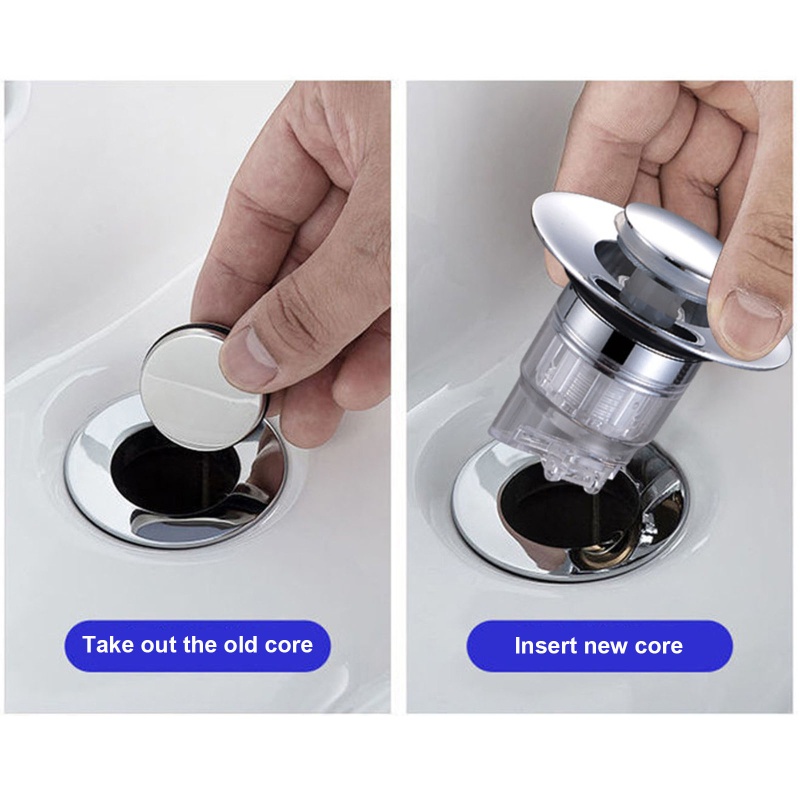 Take out the old core

Insert new core