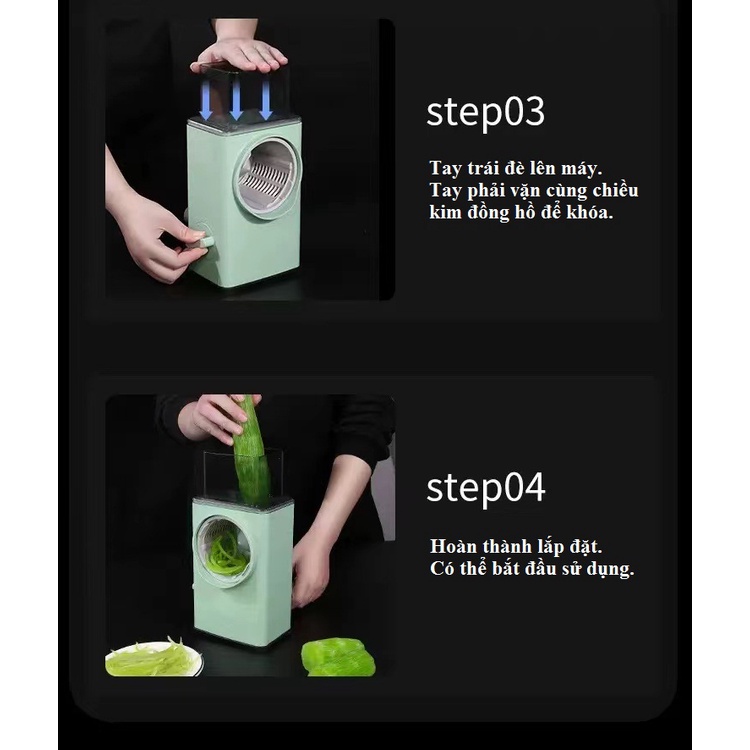 step03

Tay trái đè lên máy.
Tay phải vặn cùng chiều kim đồng hồ để khóa.

step04

Hoàn thành lắp đặt.
Có thể bắt đầu sử dụng.