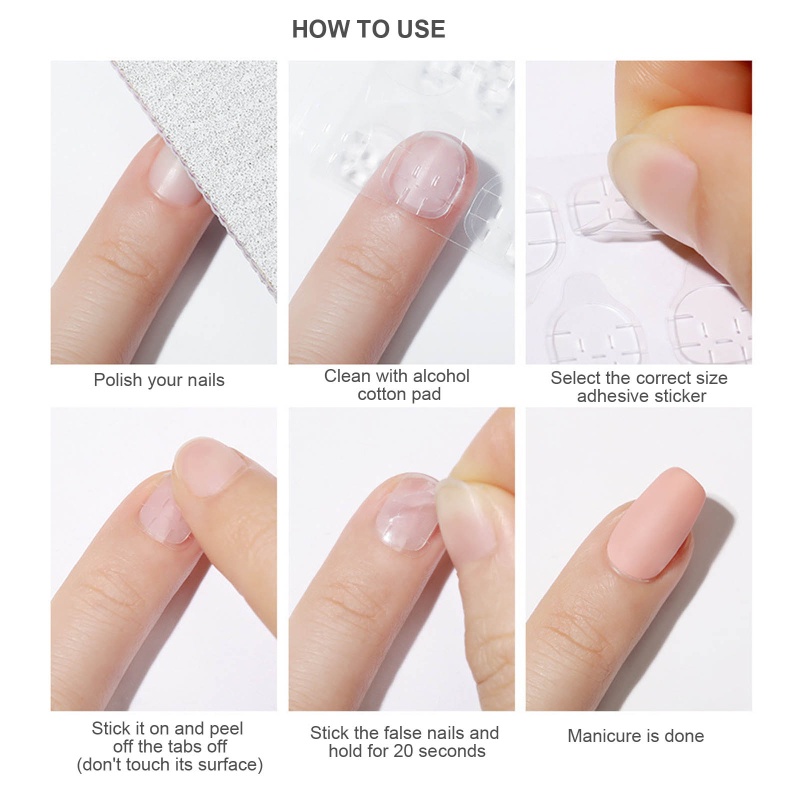 HOW TO USE

Polish your nails

Clean with alcohol cotton pad

Select the correct size adhesive sticker

Stick it on and peel off the tabs off (don't touch its surface)

Stick the false nails and hold for 20 seconds

Manicure is done