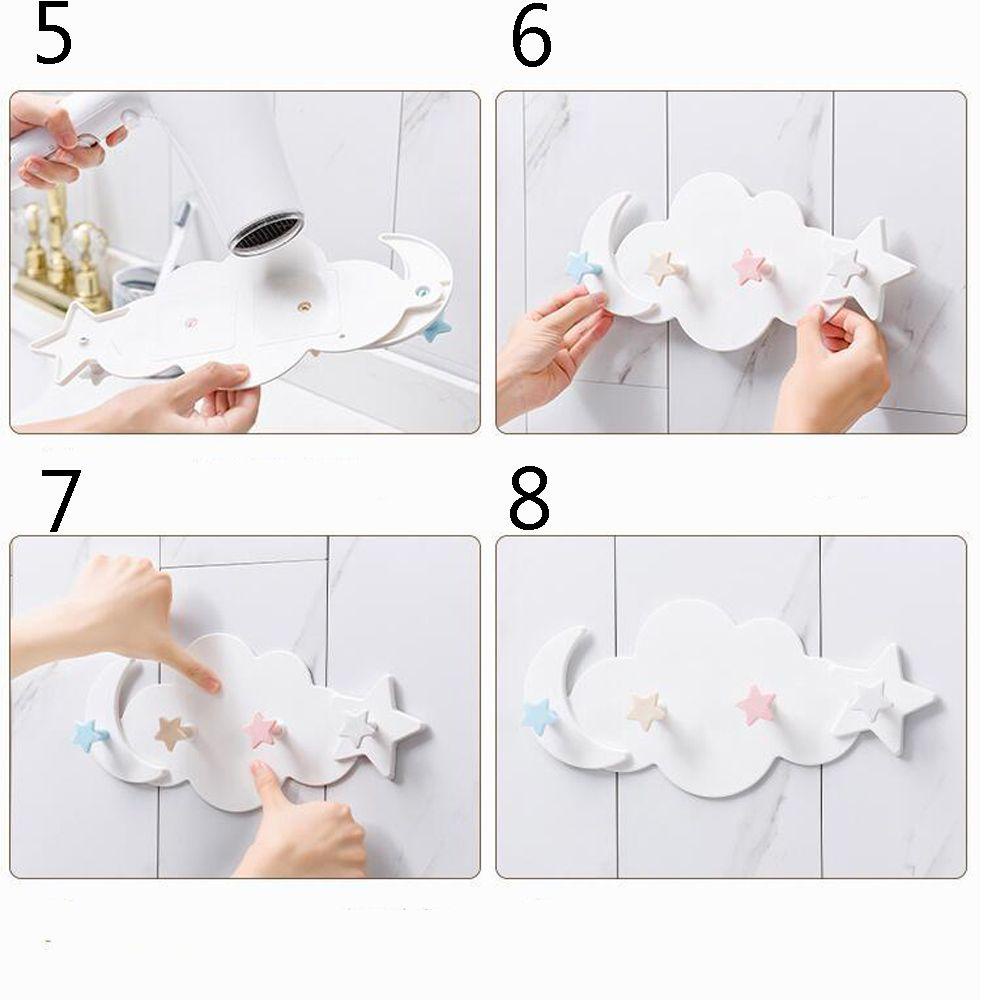 5

6

7

8