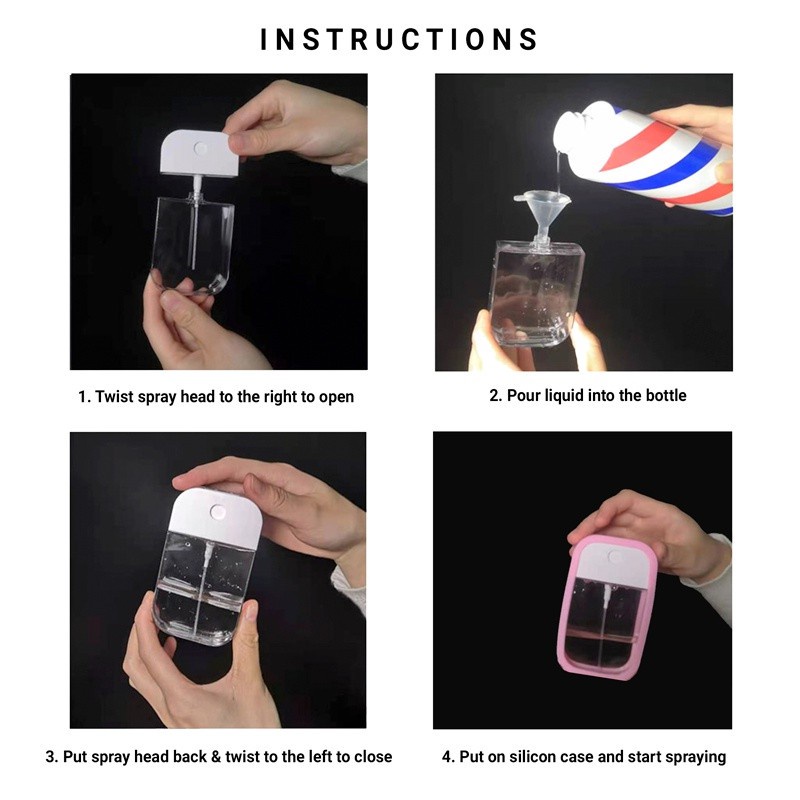 INSTRUCTIONS

1. Twist spray head to the right to open

2. Pour liquid into the bottle

3. Put spray head back & twist to the left to close

4. Put on silicon case and start spraying