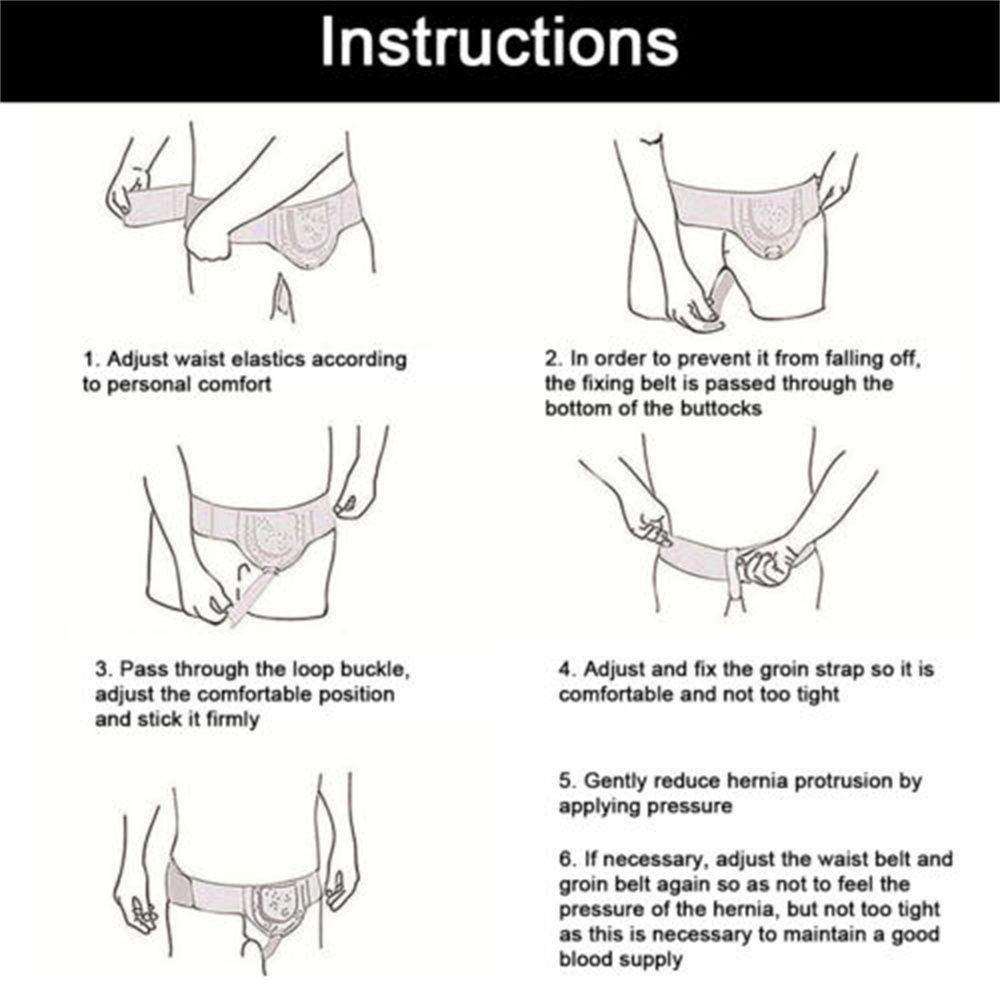 Instructions

1. Adjust waist elastics according to personal comfort

2. In order to prevent it from falling off, the fixing belt is passed through the bottom of the buttocks

3. Pass through the loop buckle, adjust the comfortable position and stick it firmly

4. Adjust and fix the groin strap so it is comfortable and not too tight

5. Gently reduce hernia protrusion by applying pressure

6. If necessary, adjust the waist belt and groin belt again so as not to feel the pressure of the hernia, but not too tight as this is necessary to maintain a good blood supply