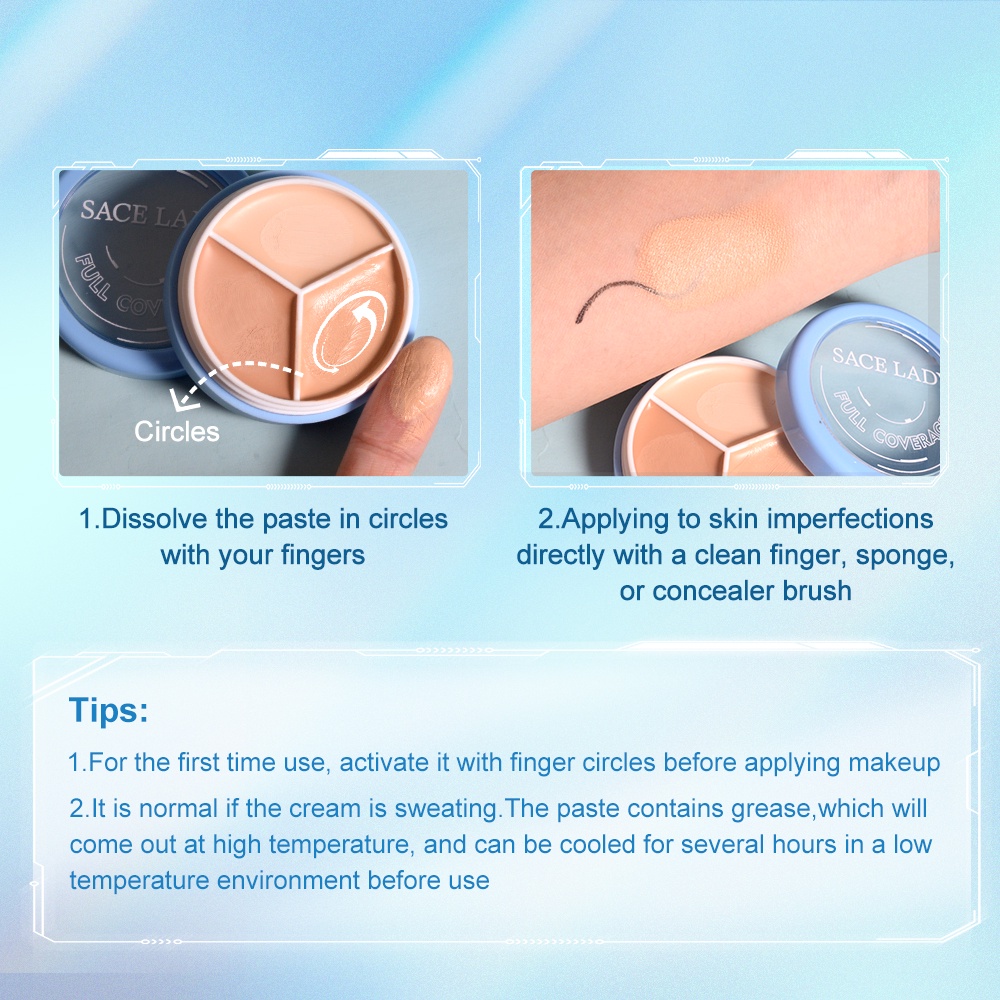 SACE LAD
FULL COV
Circles

1.Dissolve the paste in circles with your fingers

SACE LADY
FULL COVERAG

2.Applying to skin imperfections directly with a clean finger, sponge, or concealer brush

Tips:

1.For the first time use, activate it with finger circles before applying makeup

2.It is normal if the cream is sweating.The paste contains grease,which will come out at high temperature, and can be cooled for several hours in a low temperature environment before use