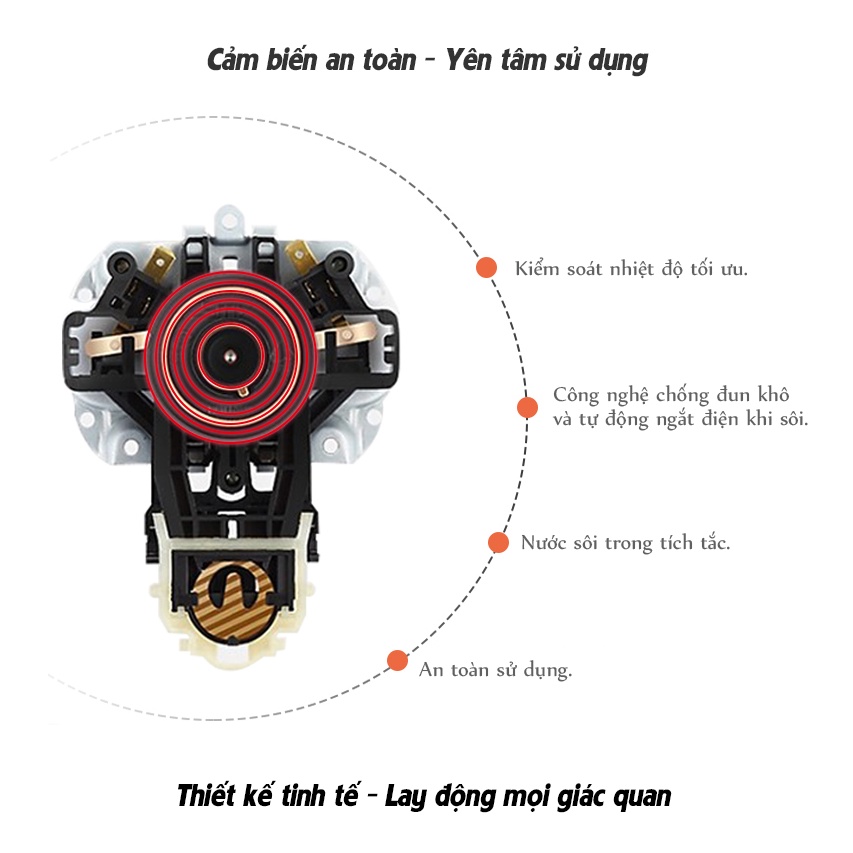 Cảm biến an toàn - Yên tâm sử dụng

Kiểm soát nhiệt độ tối ưu.

Công nghệ chống đun khô và tự động ngắt điện khi sôi.

Nước sôi trong tích tắc.

An toàn sử dụng.

Thiết kế tinh tế - Lay động mọi giác quan