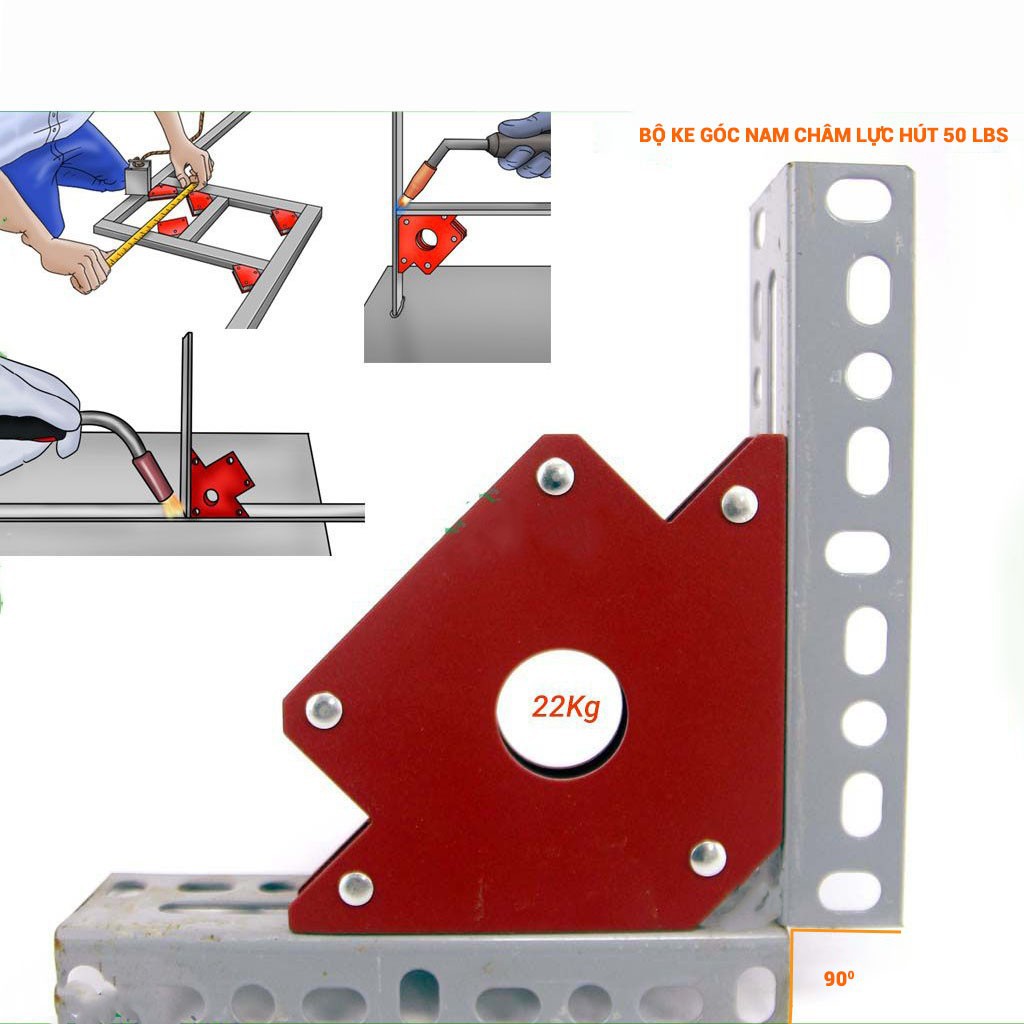 BỘ KE GÓC NAM CHÂM LỰC HÚT 50 LBS

22Kg

90º