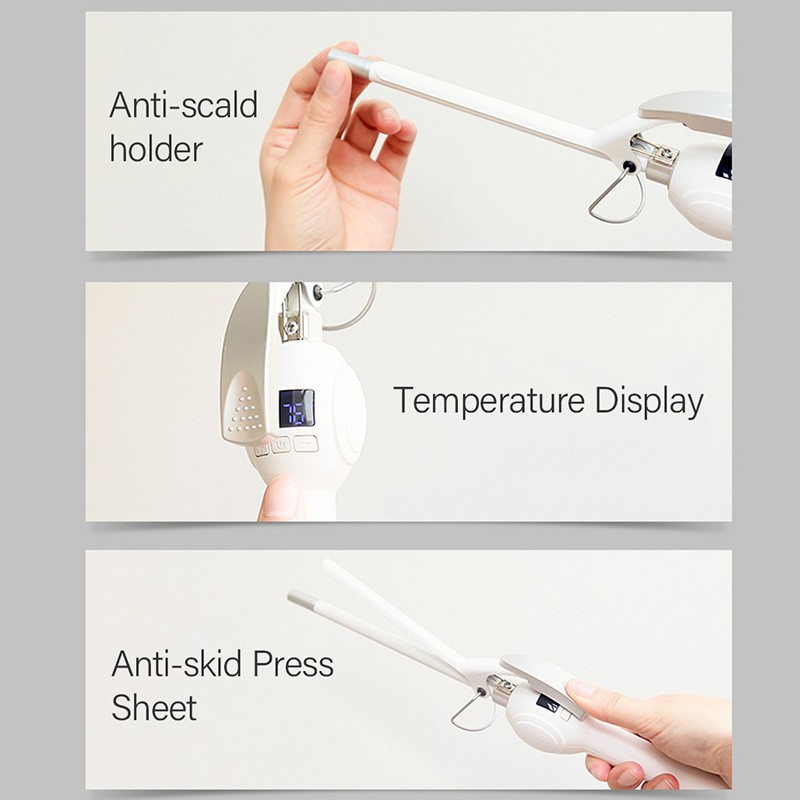 Anti-scald holder

Temperature Display

Anti-skid Press Sheet