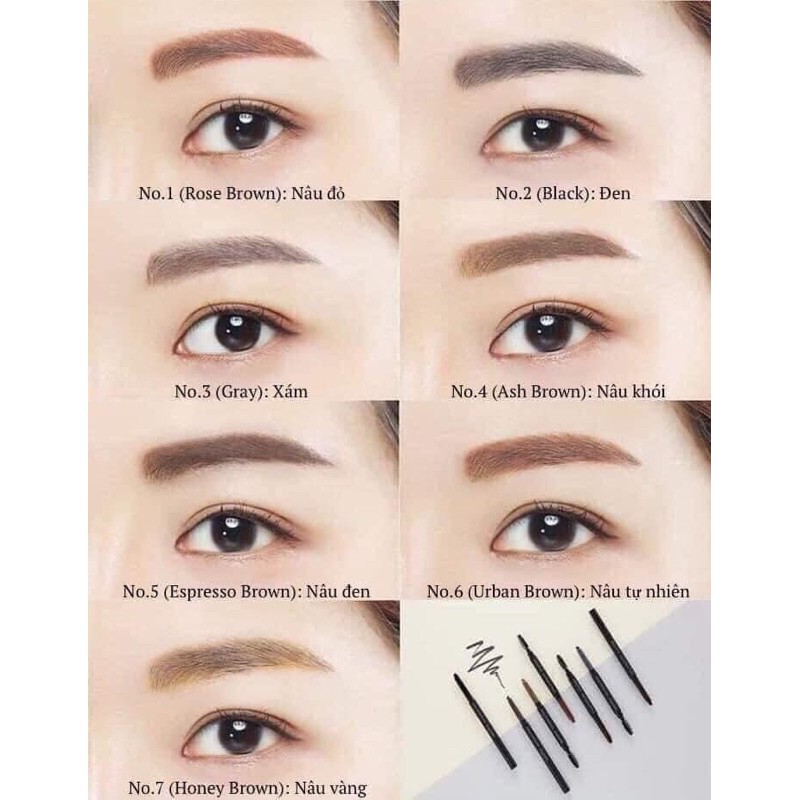 No.1 (Rose Brown): Nâu đỏ

No.2 (Black): Đen

No.3 (Gray): Xám

No.4 (Ash Brown): Nâu khói

No.5 (Espresso Brown): Nâu đen

No.6 (Urban Brown): Nâu tự nhiên

No.7 (Honey Brown): Nâu vàng