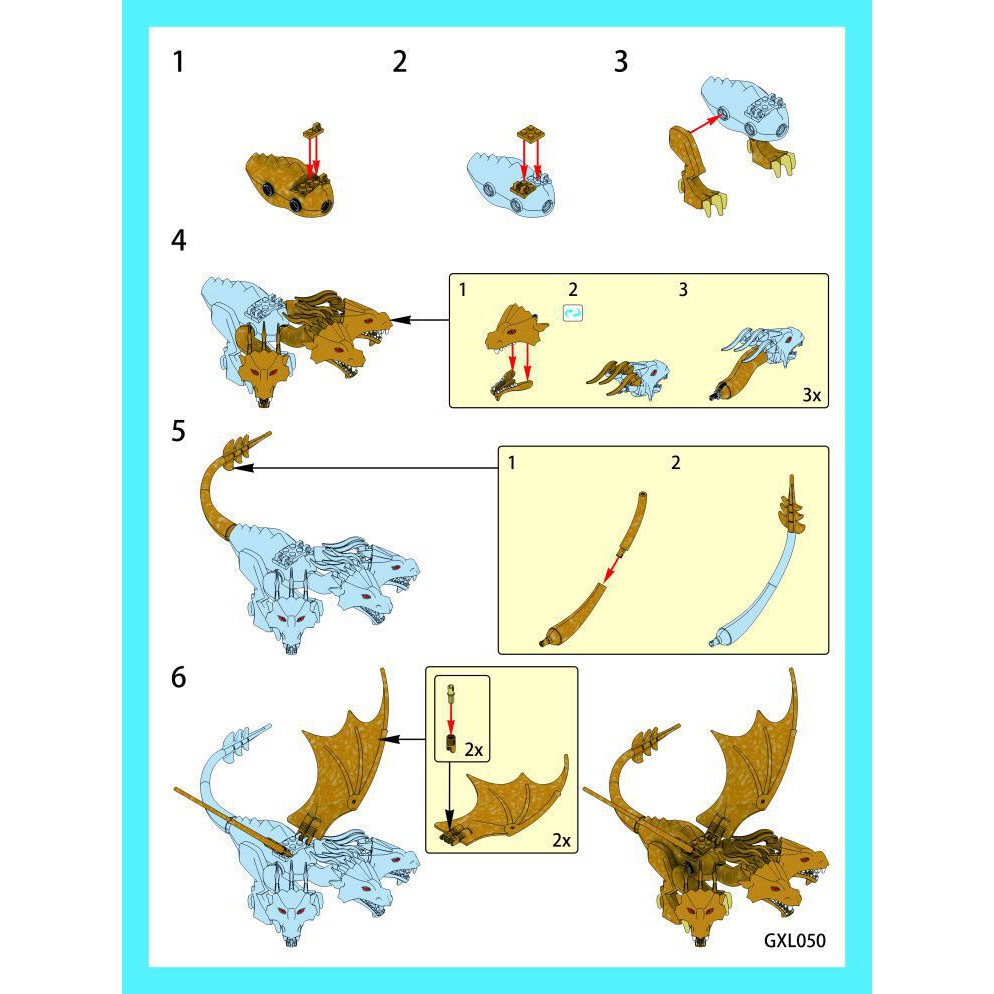 1

2

3

4

1

2

3

3x

5

1

2

6

2x

2x

GXL050