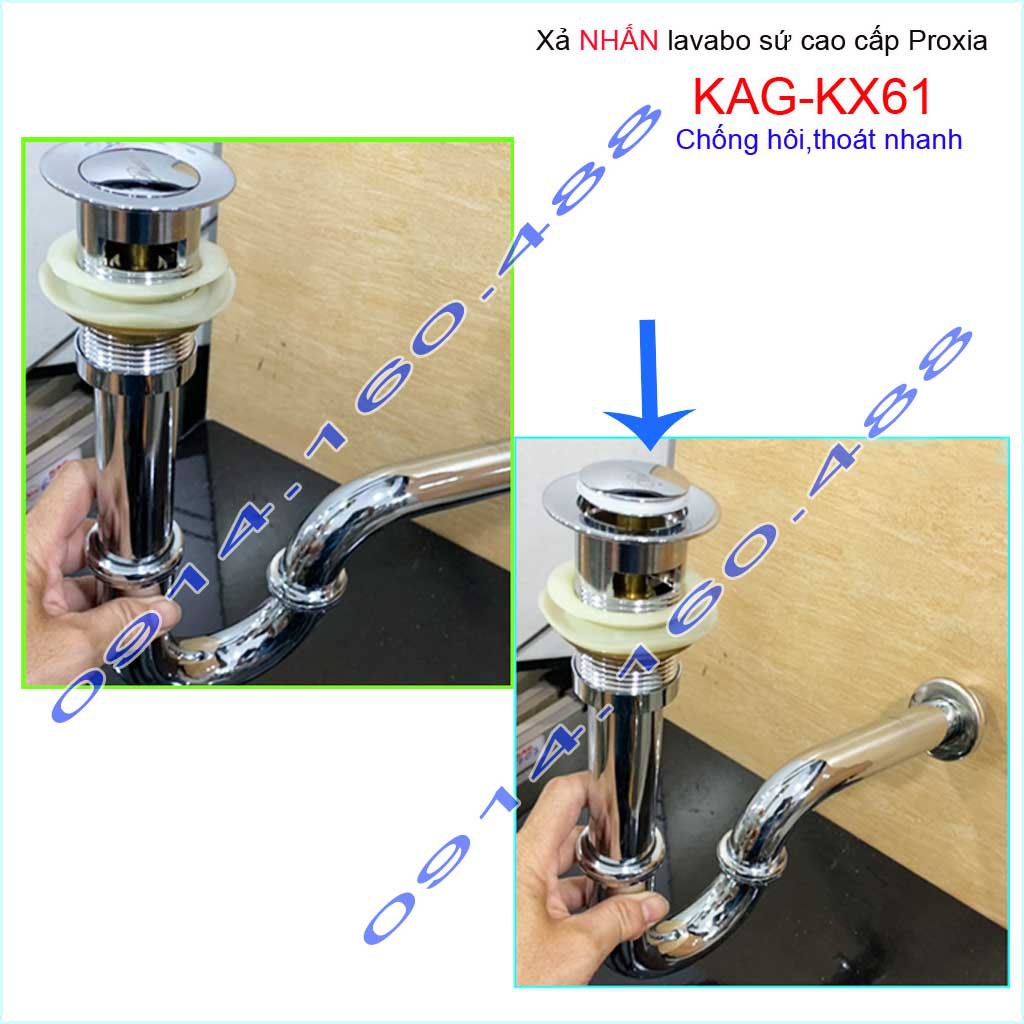 Xả NHẤN lavabo sứ cao cấp Proxia
KAG-KX61
Chống hôi,thoát nhanh

0914-160-488

0914-160-488