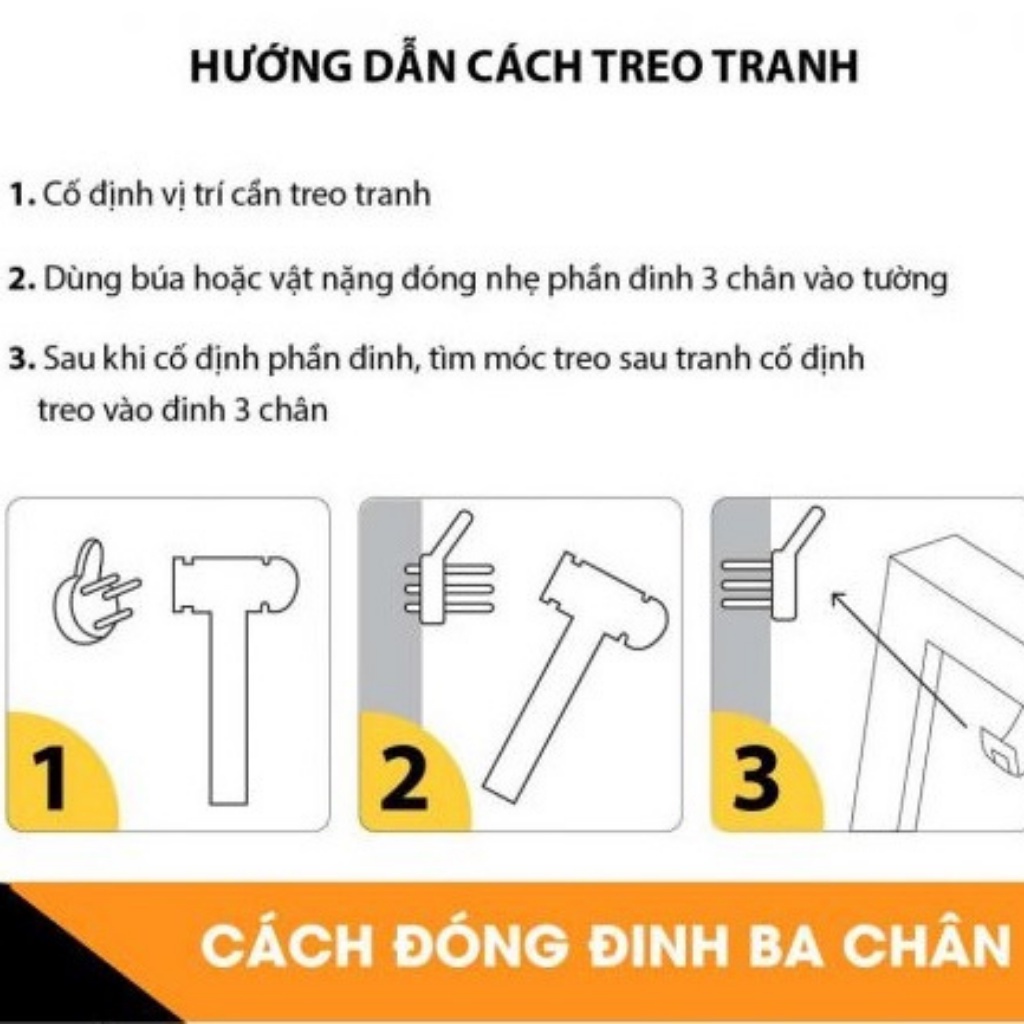 HƯỚNG DẪN CÁCH TREO TRANH

1. Cố định vị trí cần treo tranh

2. Dùng búa hoặc vật nặng đóng nhẹ phần đinh 3 chân vào tường

3. Sau khi cố định phần đinh, tìm móc treo sau tranh cố định treo vào đinh 3 chân

1

2

3

CÁCH ĐÓNG ĐINH BA CHÂN