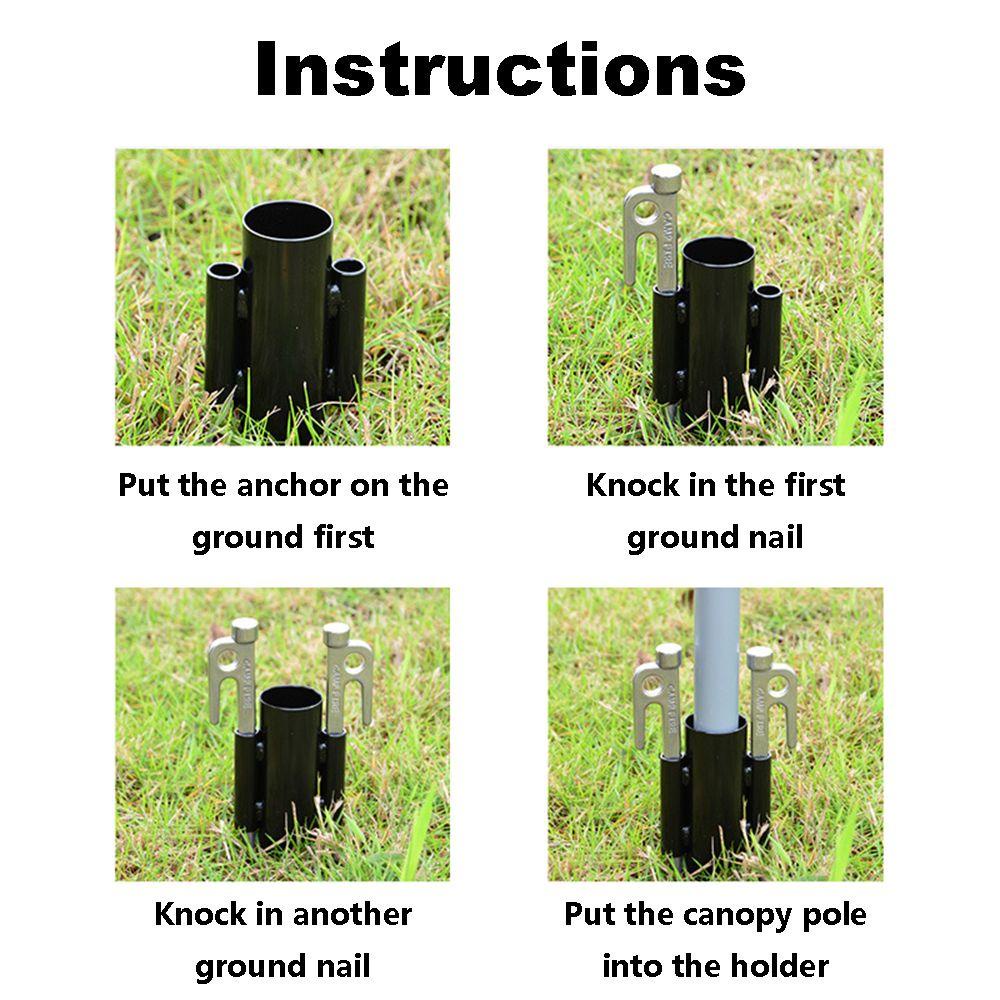 Instructions

Put the anchor on the ground first

Knock in the first ground nail

Knock in another ground nail

Put the canopy pole into the holder