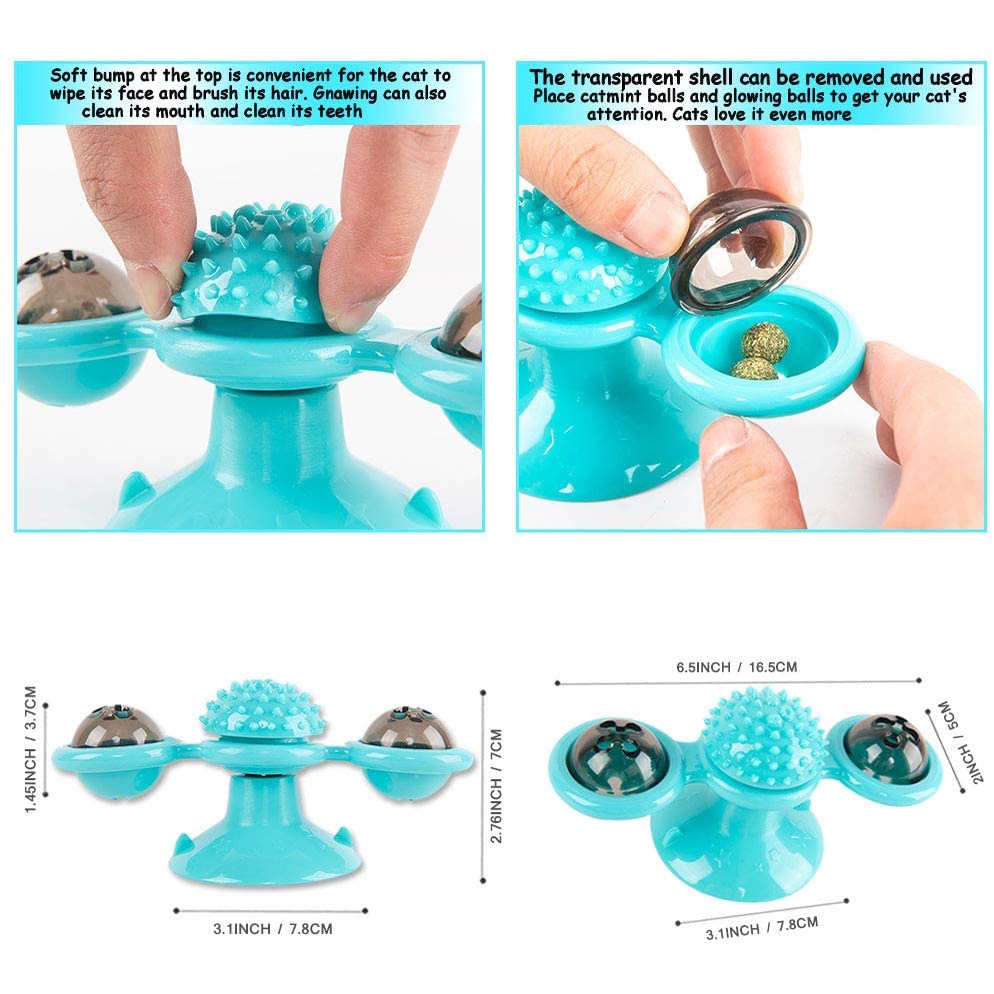 Soft bump at the top is convenient for the cat to wipe its face and brush its hair. Gnawing can also clean its mouth and clean its teeth

The transparent shell can be removed and used
Place catmint balls and glowing balls to get your cat's attention. Cats love it even more

1.45INCH / 3.7CM

2.76INCH / 7CM

3.1INCH / 7.8CM

6.5INCH / 16.5CM

2INCH / 5CM

3.1INCH / 7.8CM