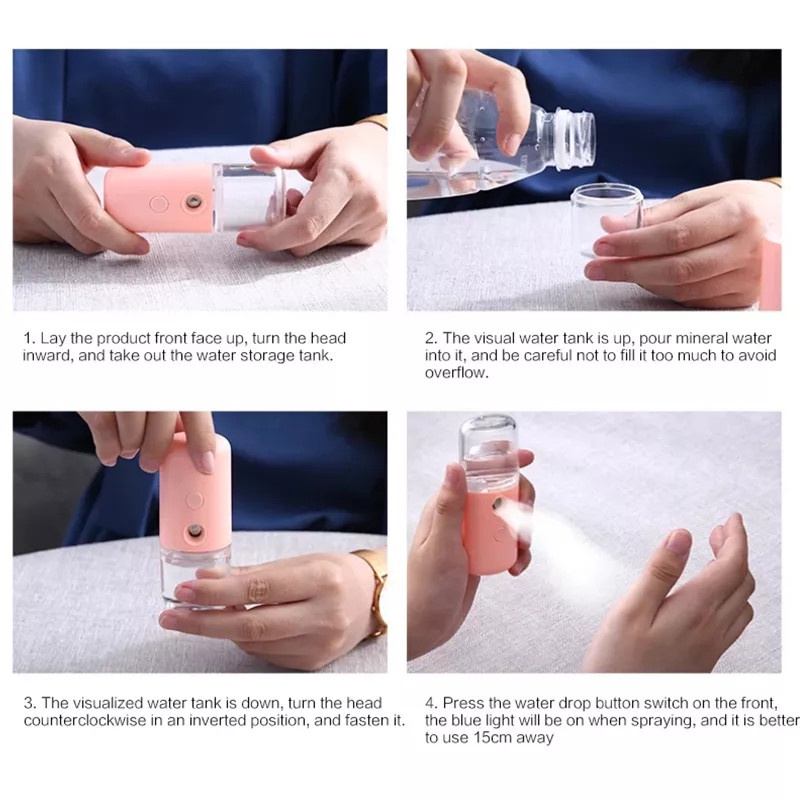 1. Lay the product front face up, turn the head inward, and take out the water storage tank.

2. The visual water tank is up, pour mineral water into it, and be careful not to fill it too much to avoid overflow.

3. The visualized water tank is down, turn the head counterclockwise in an inverted position, and fasten it.

4. Press the water drop button switch on the front, the blue light will be on when spraying, and it is better to use 15cm away