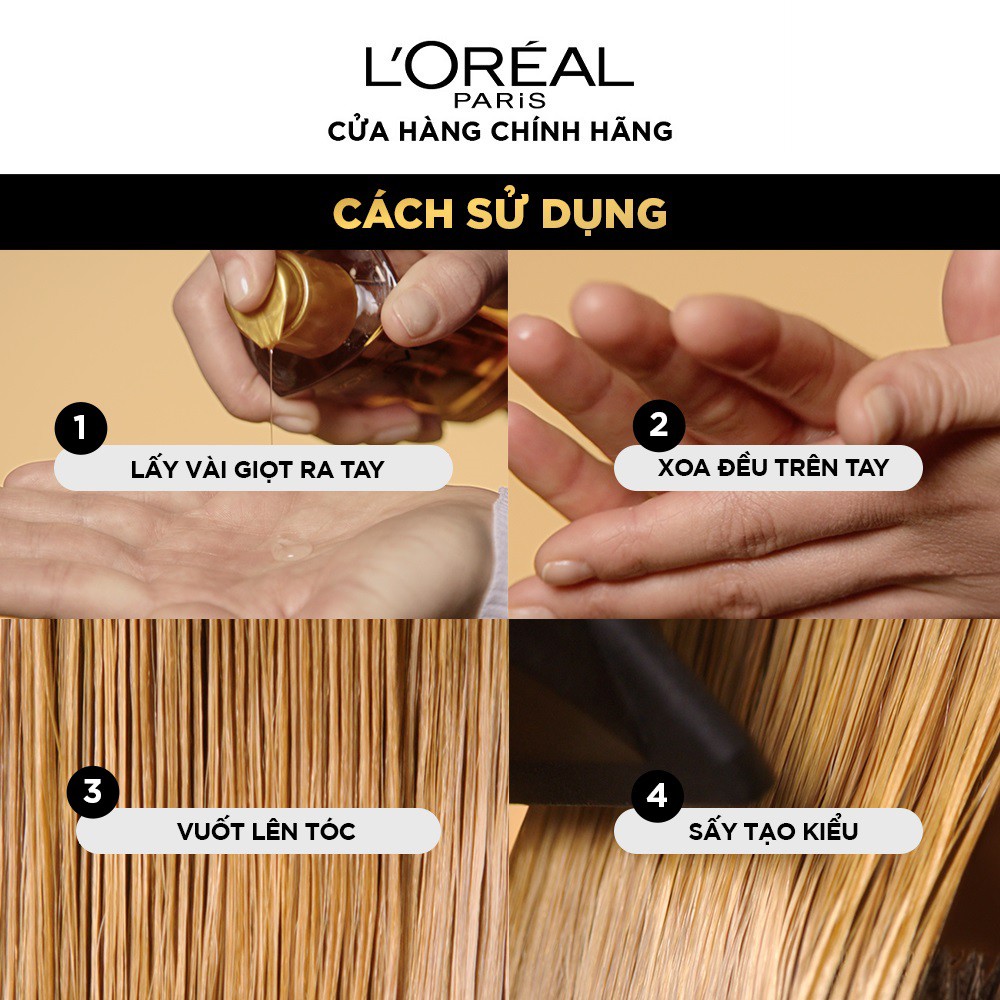 L'ORÉAL
PARIS
CỬA HÀNG CHÍNH HÃNG

CÁCH SỬ DỤNG

1
LẤY VÀI GIỌT RA TAY

2
XOA ĐỀU TRÊN TAY

3
VUỐT LÊN TÓC

4
SẤY TẠO KIỂU