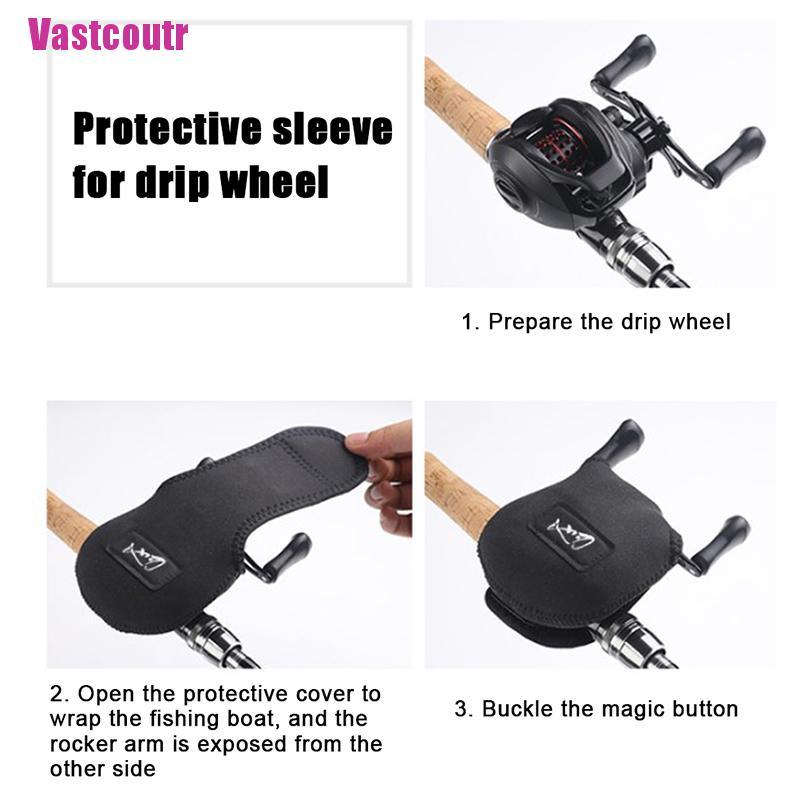 Vastcoutr

Protective sleeve for drip wheel

1. Prepare the drip wheel

2. Open the protective cover to wrap the fishing boat, and the rocker arm is exposed from the other side

3. Buckle the magic button