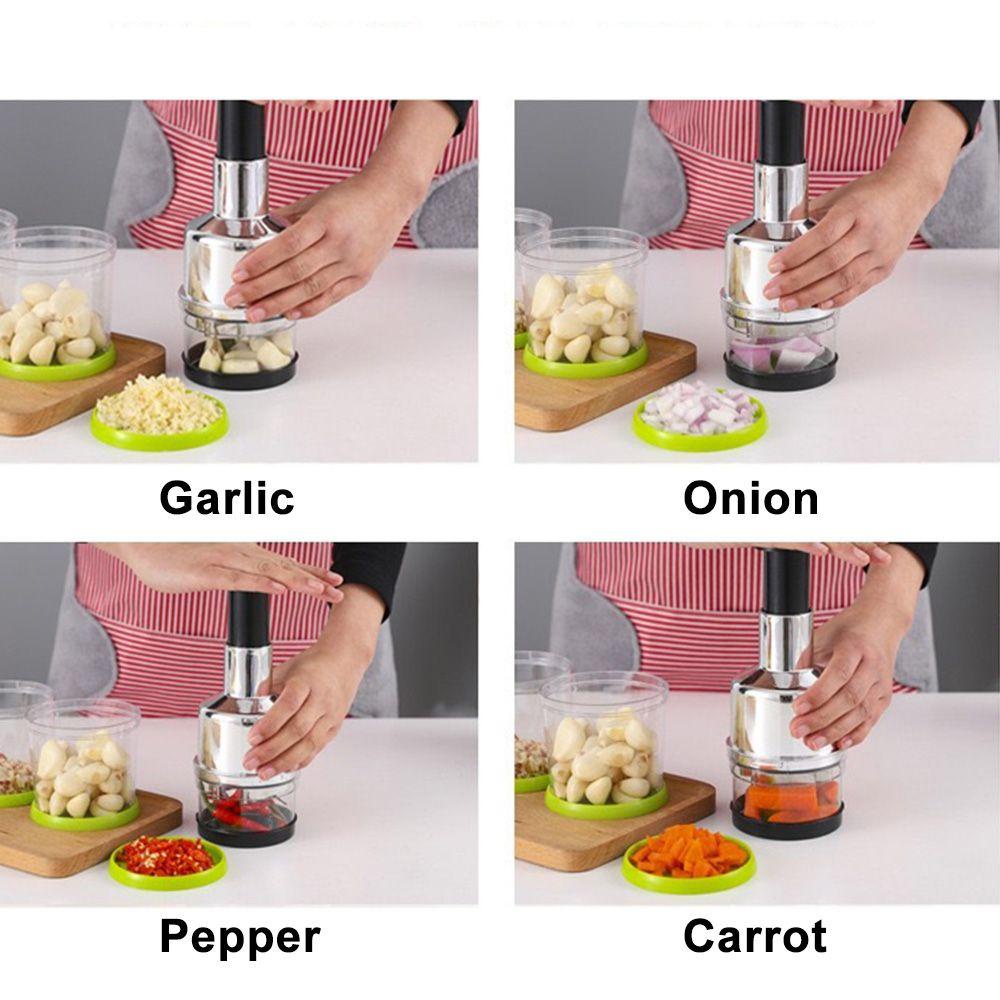 Garlic

Onion

Pepper

Carrot