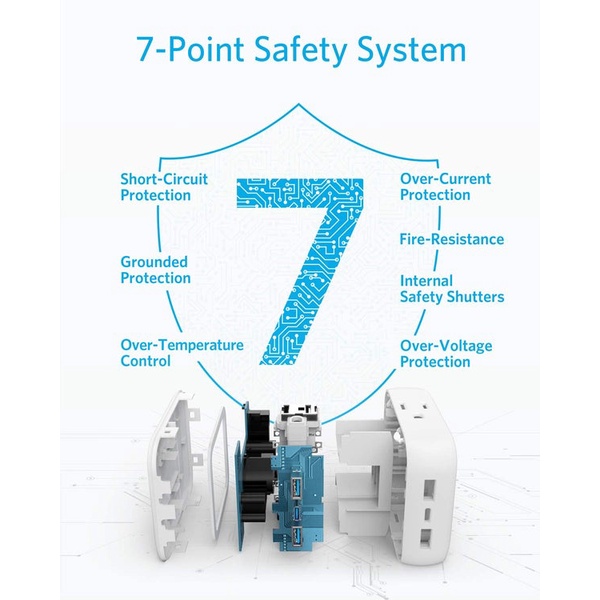 7-Point Safety System

Short-Circuit Protection

Grounded Protection

Over-Temperature Control

7

Over-Current Protection

Fire-Resistance

Internal Safety Shutters

Over-Voltage Protection