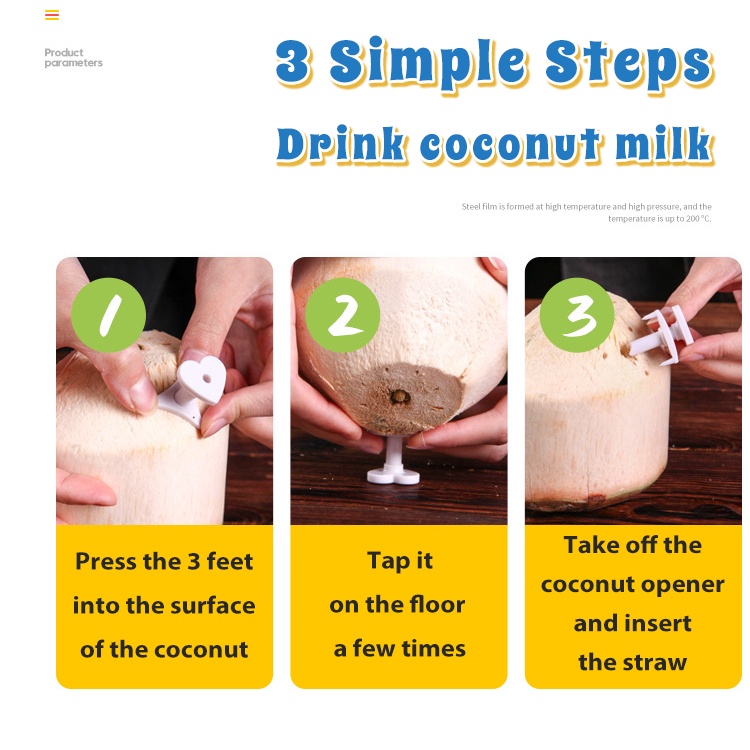 Product parameters

3 Simple Steps

Drink coconut milk

Steel film is formed at high temperature and high pressure, and the temperature is up to 200 °C.

1

Press the 3 feet into the surface of the coconut

2

Tap it on the floor a few times

3

Take off the coconut opener and insert the straw