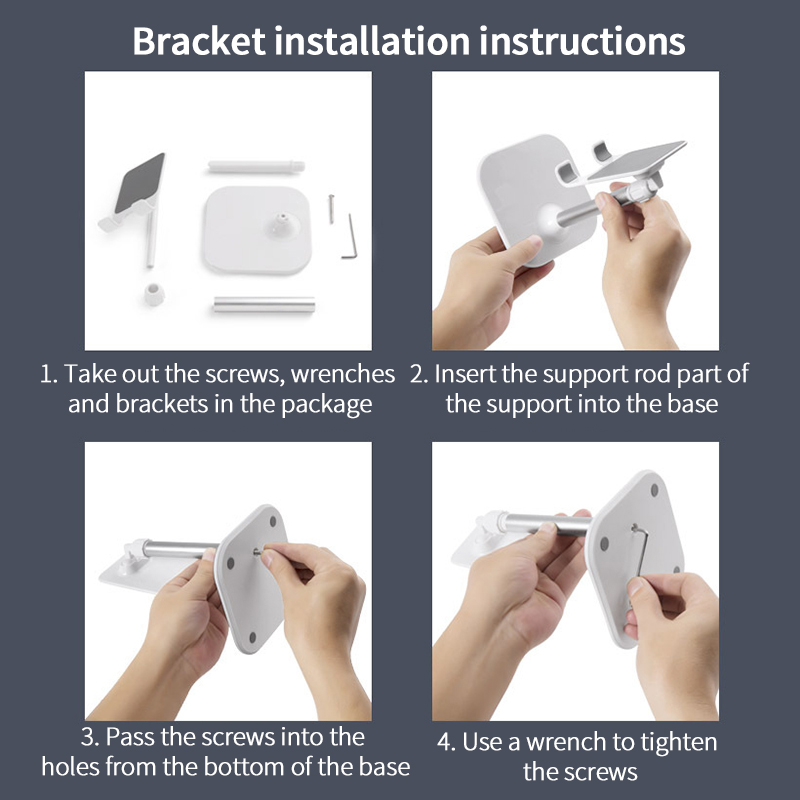 Bracket installation instructions

1. Take out the screws, wrenches and brackets in the package

2. Insert the support rod part of the support into the base

3. Pass the screws into the holes from the bottom of the base

4. Use a wrench to tighten the screws