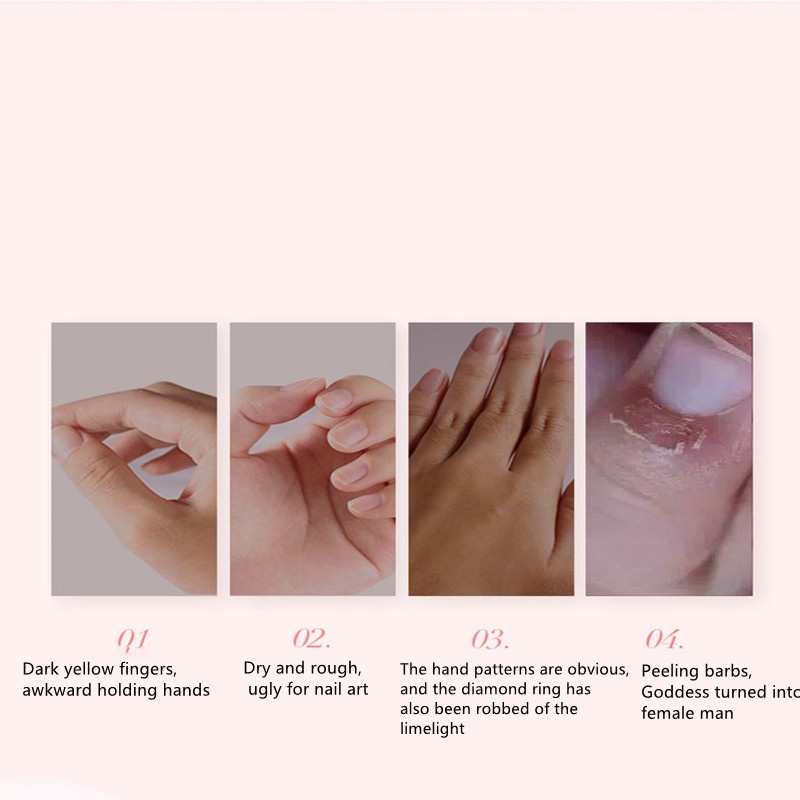 01

Dark yellow fingers, awkward holding hands

02.

Dry and rough, ugly for nail art

03.

The hand patterns are obvious, and the diamond ring has also been robbed of the limelight

04.

Peeling barbs, Goddess turned into female man