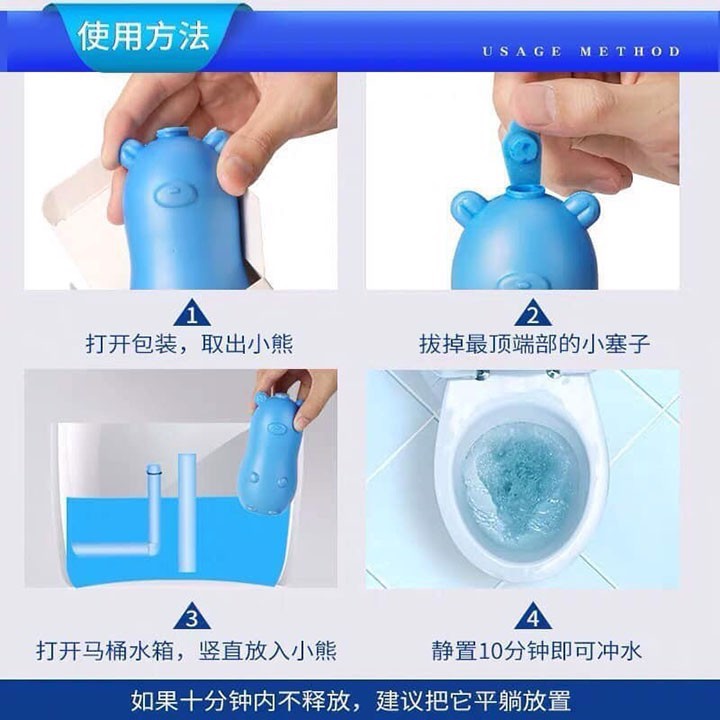 使用方法

USAGE METHOD

1
打开包装，取出小熊

2
拔掉最顶端部的小塞子

3
打开马桶水箱，竖直放入小熊

4
静置10分钟即可冲水

如果十分钟内不释放，建议把它平躺放置